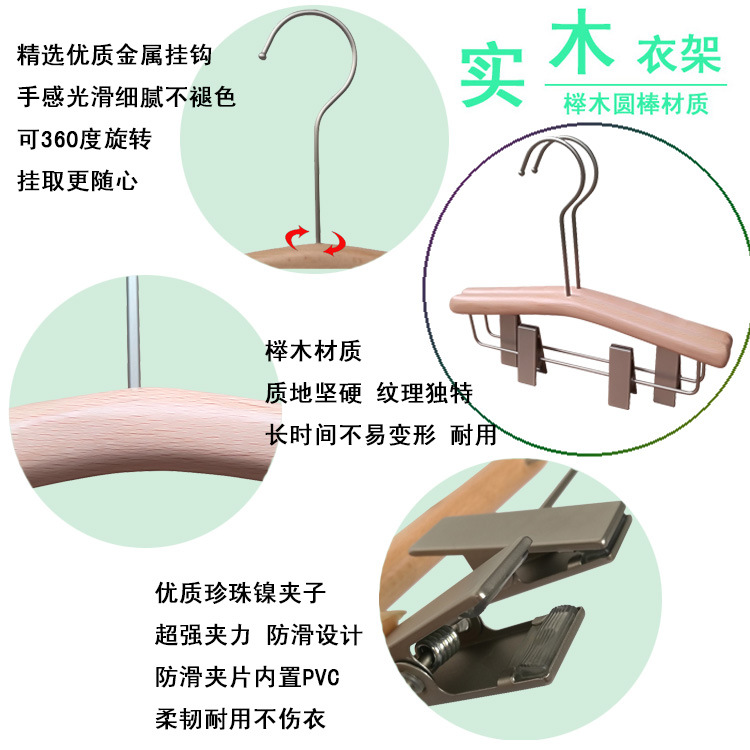 精选优质金属挂钩
手感光滑细腻不褪色
可360度旋转
挂取更随心

实木衣架
榉木圆棒材质

榉木材质
质地坚硬 纹理独特
长时间不易变形 耐用

优质珍珠镍夹子
超强夹力 防滑设计
防滑夹片内置PVC
柔韧耐用不伤衣