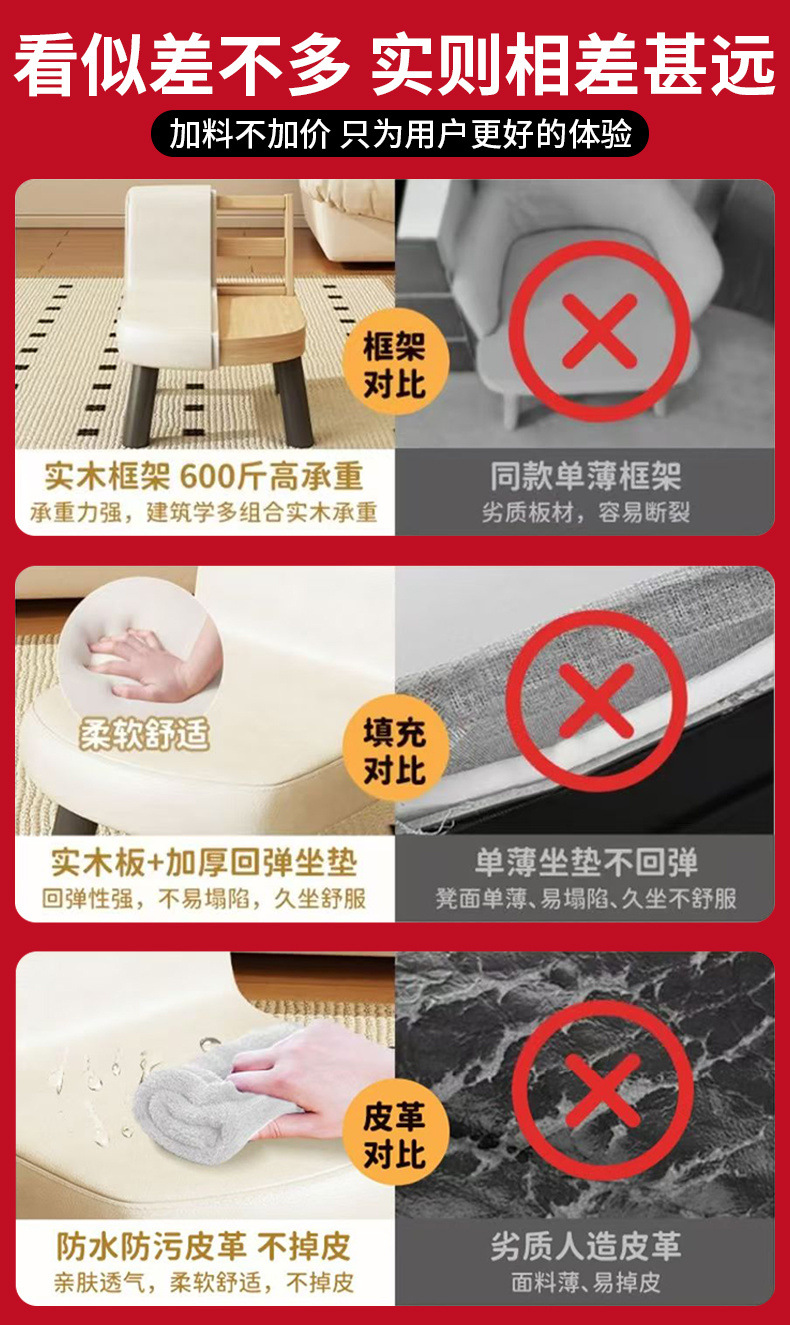 看似差不多 实则相差甚远

加料不加价 只为用户更好的体验

框架对比

实木框架 600斤高承重
承重力强，建筑学多组合实木承重

同款单薄框架
劣质板材，容易断裂

柔软舒适

填充对比

实木板+加厚回弹坐垫
回弹性强，不易塌陷，久坐舒服

单薄坐垫不回弹
凳面单薄、易塌陷、久坐不舒服

皮革对比

防水防污皮革 不掉皮
亲肤透气，柔软舒适，不掉皮

劣质人造皮革
面料薄、易掉皮