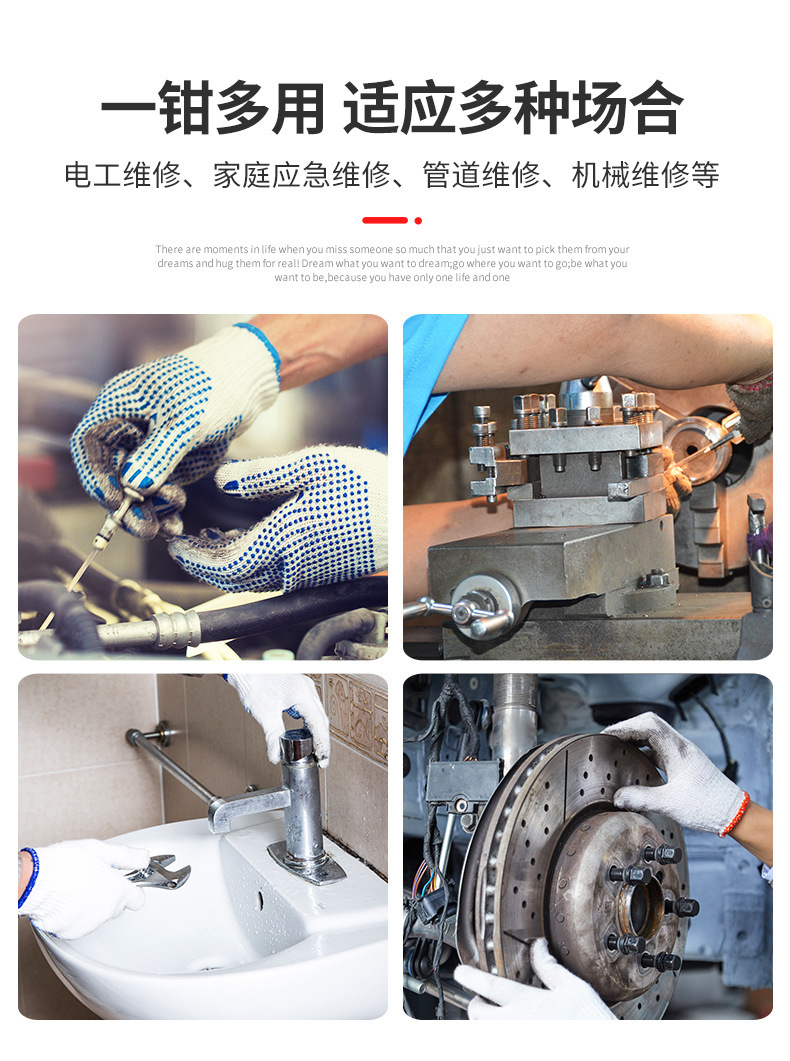 一钳多用 适应多种场合

电工维修、家庭应急维修、管道维修、机械维修等

There are moments in life when you miss someone so much that you just want to pick them from your dreams and hug them for real! Dream what you want to dream;go where you want to go;be what you want to be,because you have only one life and one