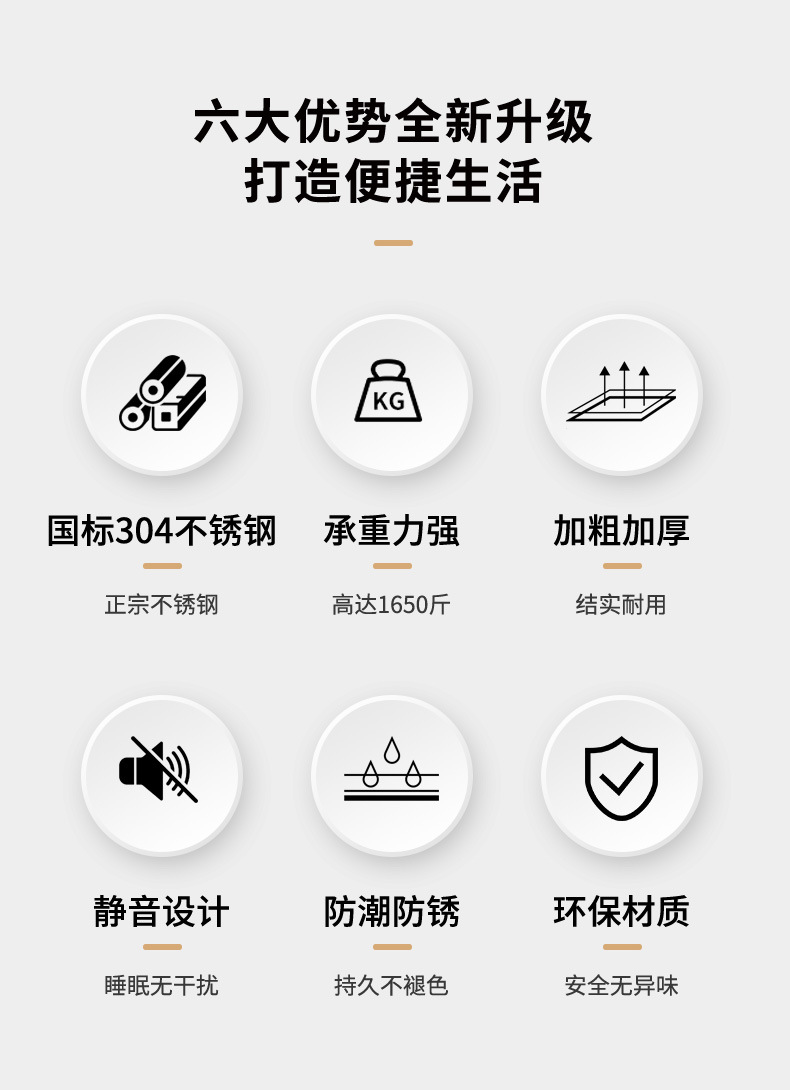 六大优势全新升级
打造便捷生活

KG

国标304不锈钢
正宗不锈钢

承重力强
高达1650斤

加粗加厚
结实耐用

静音设计
睡眠无干扰

防潮防锈
持久不褪色

环保材质
安全无异味