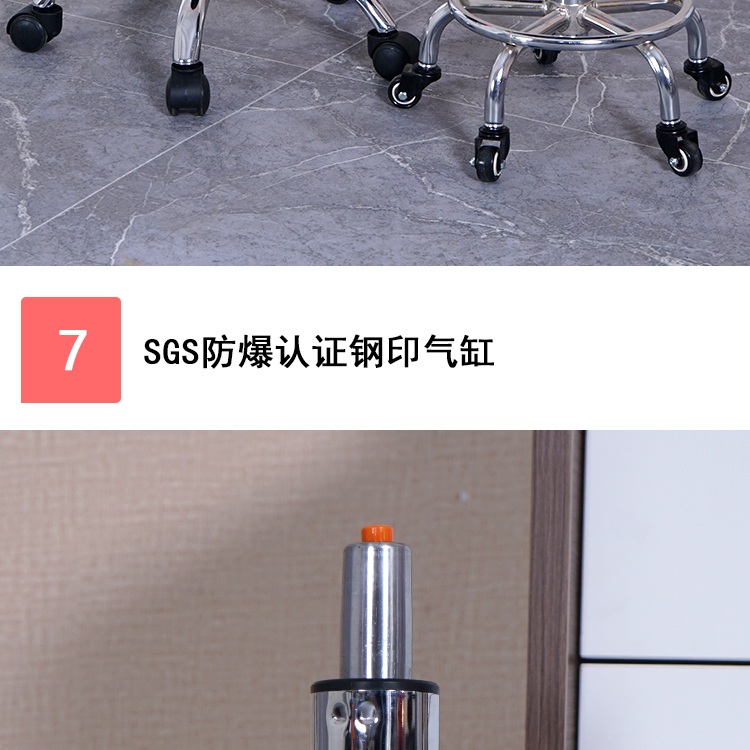 7

SGS防爆认证钢印气缸