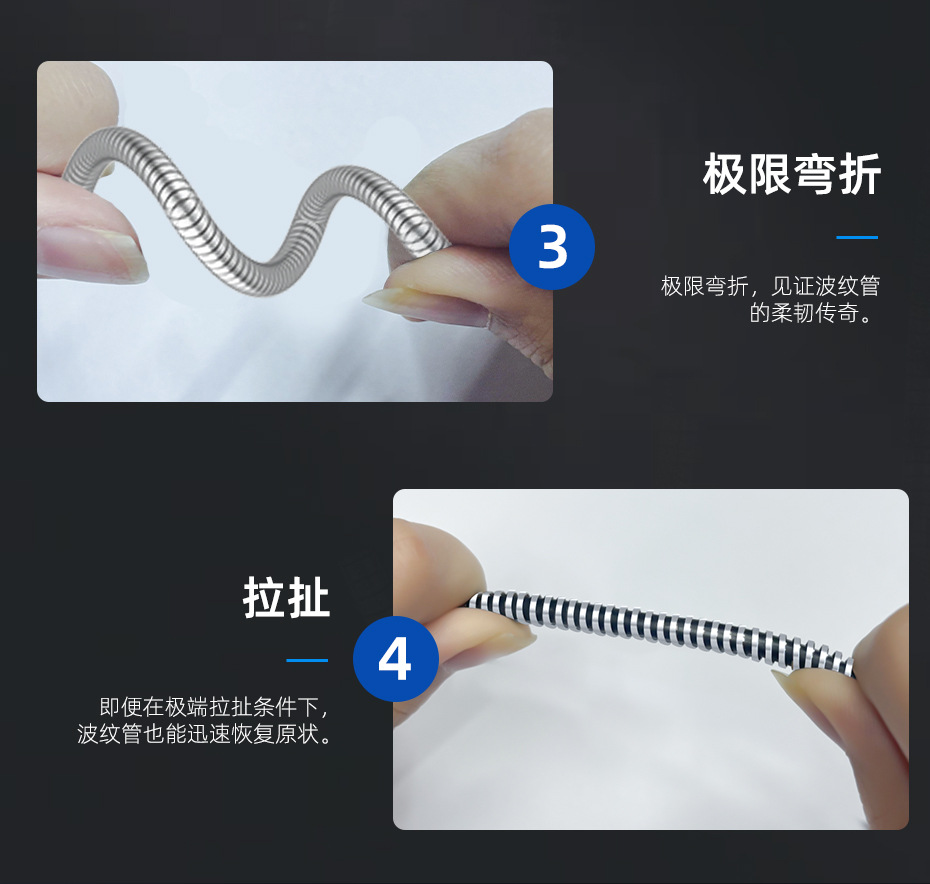 3

极限弯折

极限弯折，见证波纹管的柔韧传奇。

拉扯

4

即便在极端拉扯条件下，波纹管也能迅速恢复原状。