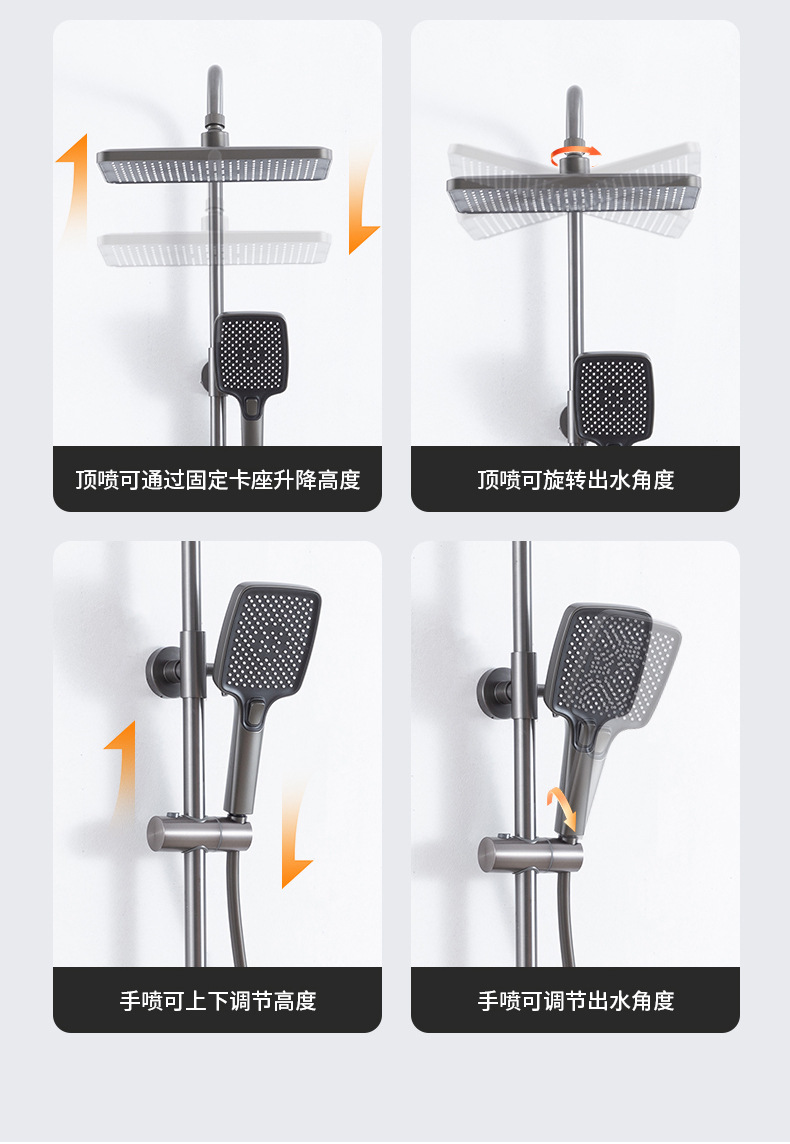 顶喷可通过固定卡座升降高度

顶喷可旋转出水角度

手喷可上下调节高度

手喷可调节出水角度