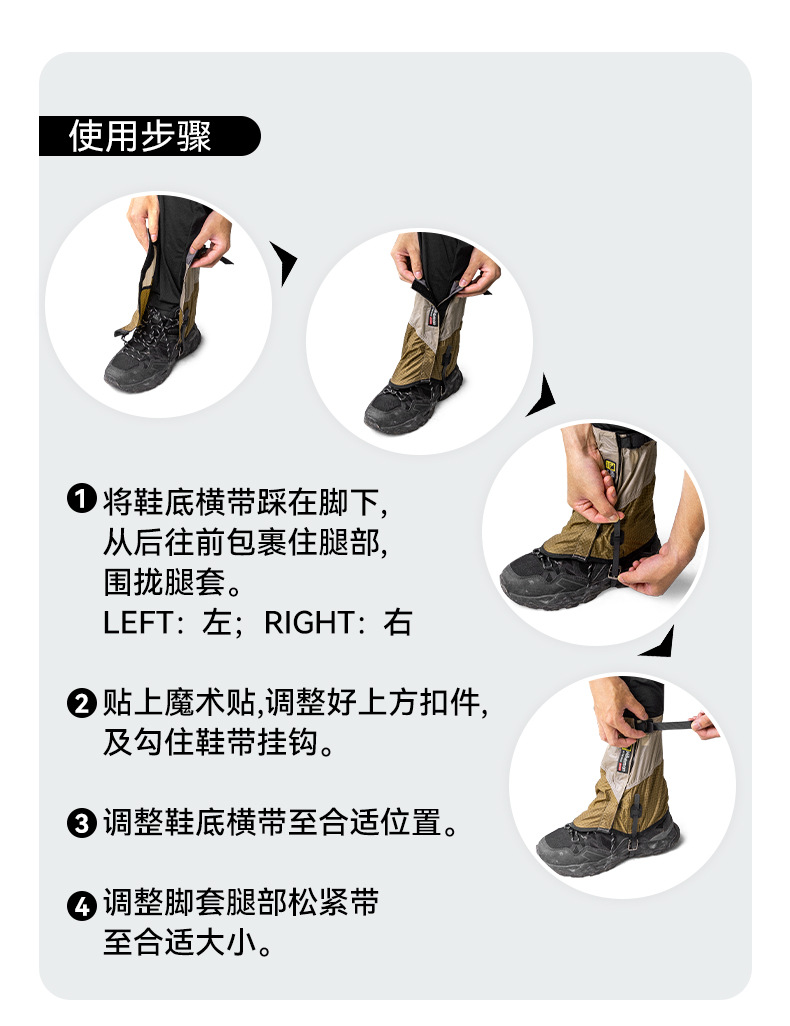 使用步骤

❶ 将鞋底横带踩在脚下,
从后往前包裹住腿部,
围拢腿套。
LEFT：左；RIGHT：右

❷ 贴上魔术贴,调整好上方扣件,
及勾住鞋带挂钩。

❸ 调整鞋底横带至合适位置。

❹ 调整脚套腿部松紧带
至合适大小。