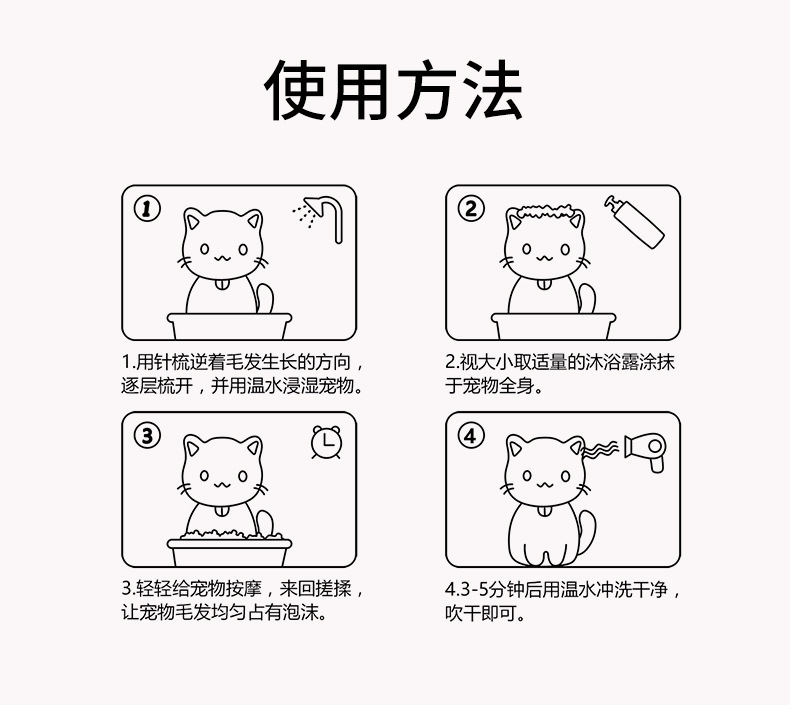 使用方法

1

1.用针梳逆着毛发生长的方向，逐层梳开，并用温水浸湿宠物。

2

2.视大小取适量的沐浴露涂抹于宠物全身。

3

3.轻轻给宠物按摩，来回搓揉，让宠物毛发均匀占有泡沫。

4

4.3-5分钟后用温水冲洗干净，吹干即可。