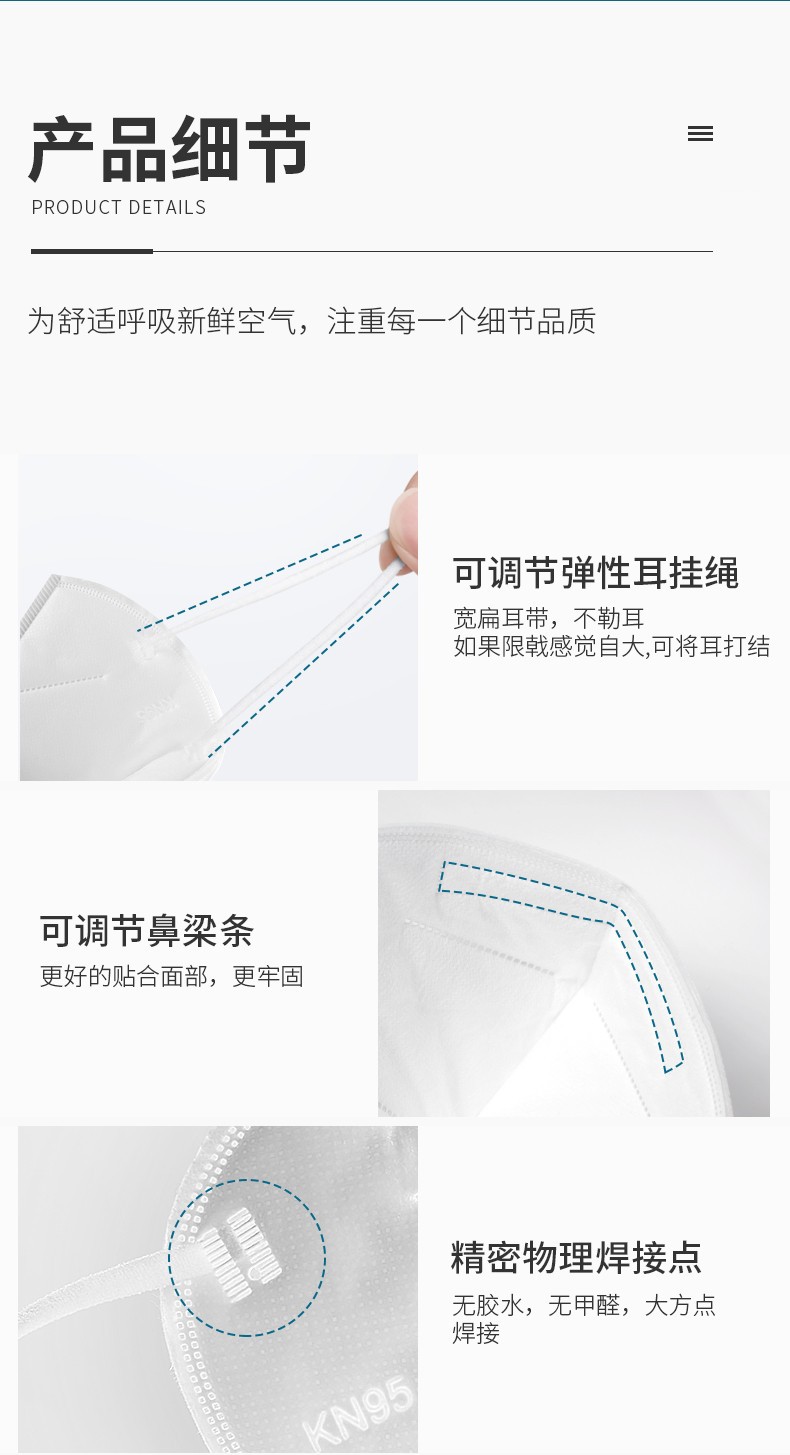 产品细节
PRODUCT DETAILS

为舒适呼吸新鲜空气，注重每一个细节品质

可调节弹性耳挂绳
宽扁耳带，不勒耳
如果限载感觉自大,可将耳打结

可调节鼻梁条
更好的贴合面部，更牢固

精密物理焊接点
无胶水，无甲醛，大方点焊接

KN95