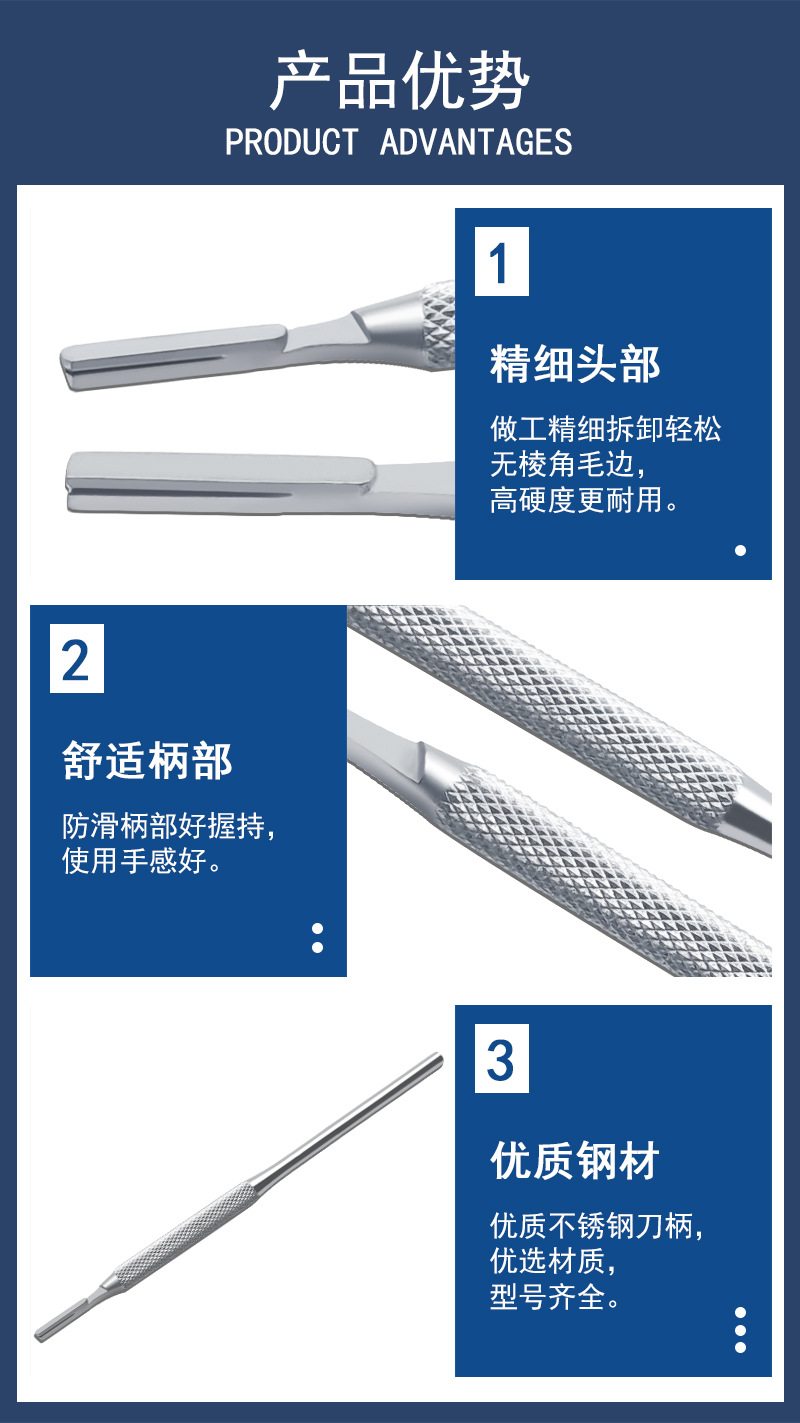 产品优势
PRODUCT ADVANTAGES

1

精细头部

做工精细拆卸轻松
无棱角毛边，
高硬度更耐用。

2

舒适柄部

防滑柄部好握持，
使用手感好。

3

优质钢材

优质不锈钢刀柄，
优选材质，
型号齐全。