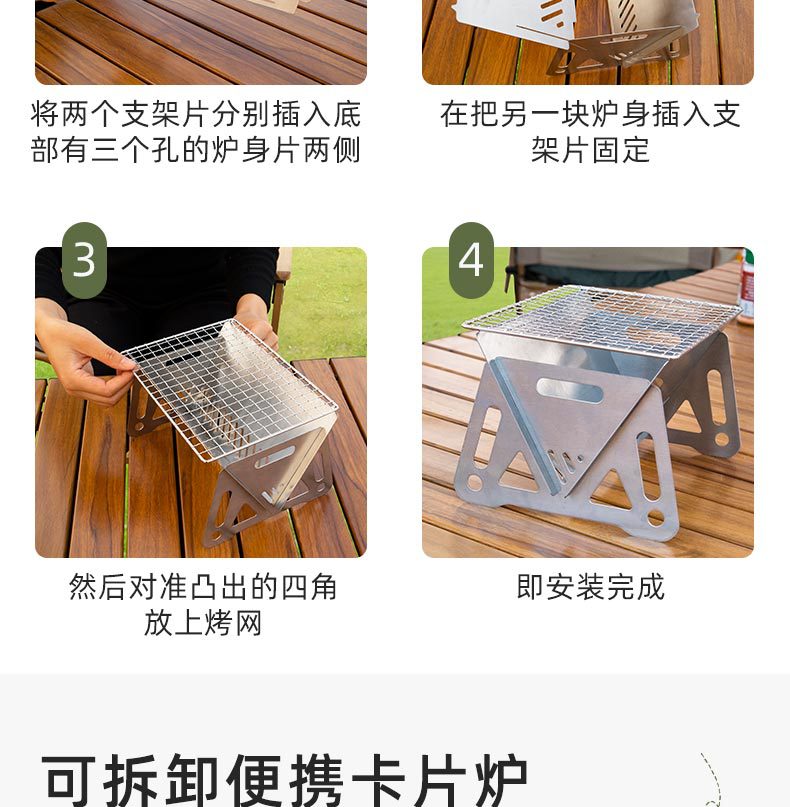 将两个支架片分别插入底部有三个孔的炉身片两侧

在把另一块炉身插入支架片固定

3

然后对准凸出的四角放上烤网

4

即安装完成

可拆卸便携卡片炉