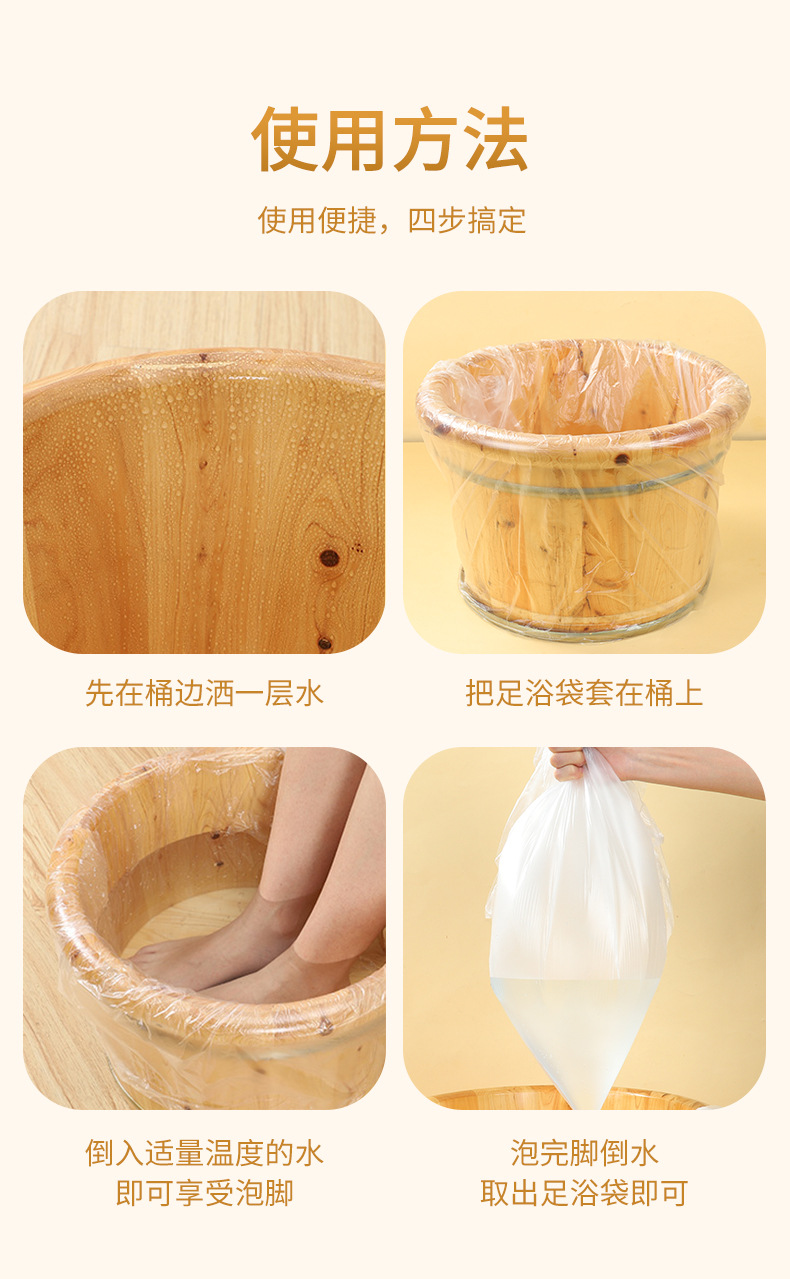 使用方法

使用便捷，四步搞定

先在桶边洒一层水

把足浴袋套在桶上

倒入适量温度的水
即可享受泡脚

泡完脚倒水
取出足浴袋即可