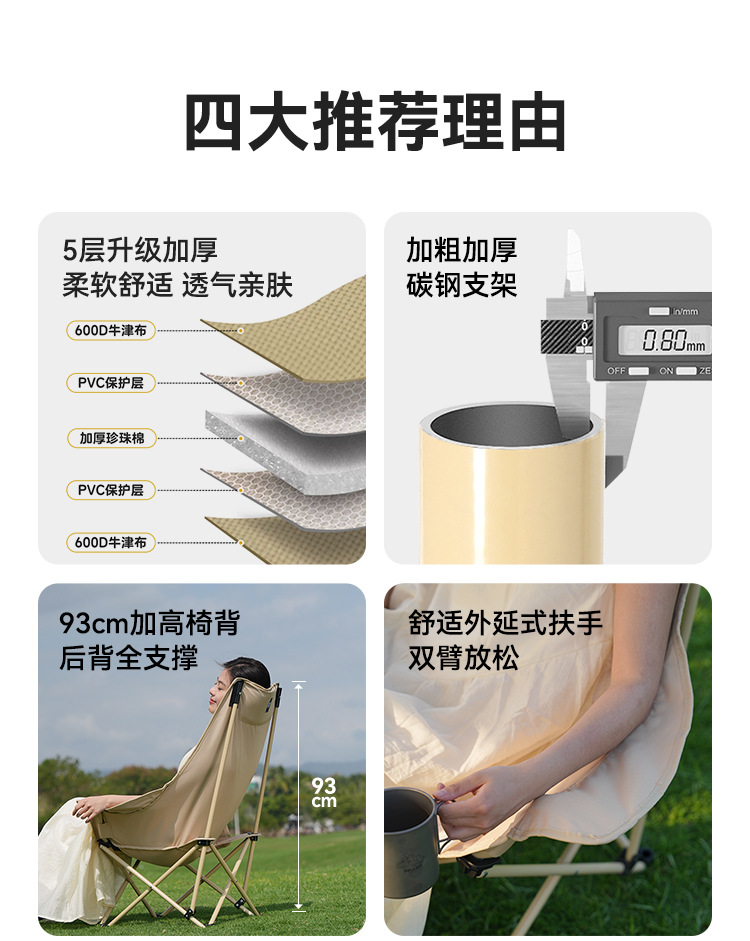 四大推荐理由

5层升级加厚
柔软舒适 透气亲肤

600D牛津布

PVC保护层

加厚珍珠棉

PVC保护层

600D牛津布

加粗加厚
碳钢支架

in/mm

0.80mm

OFF ON ZE

93cm加高椅背
后背全支撑

93 cm

舒适外延式扶手
双臂放松