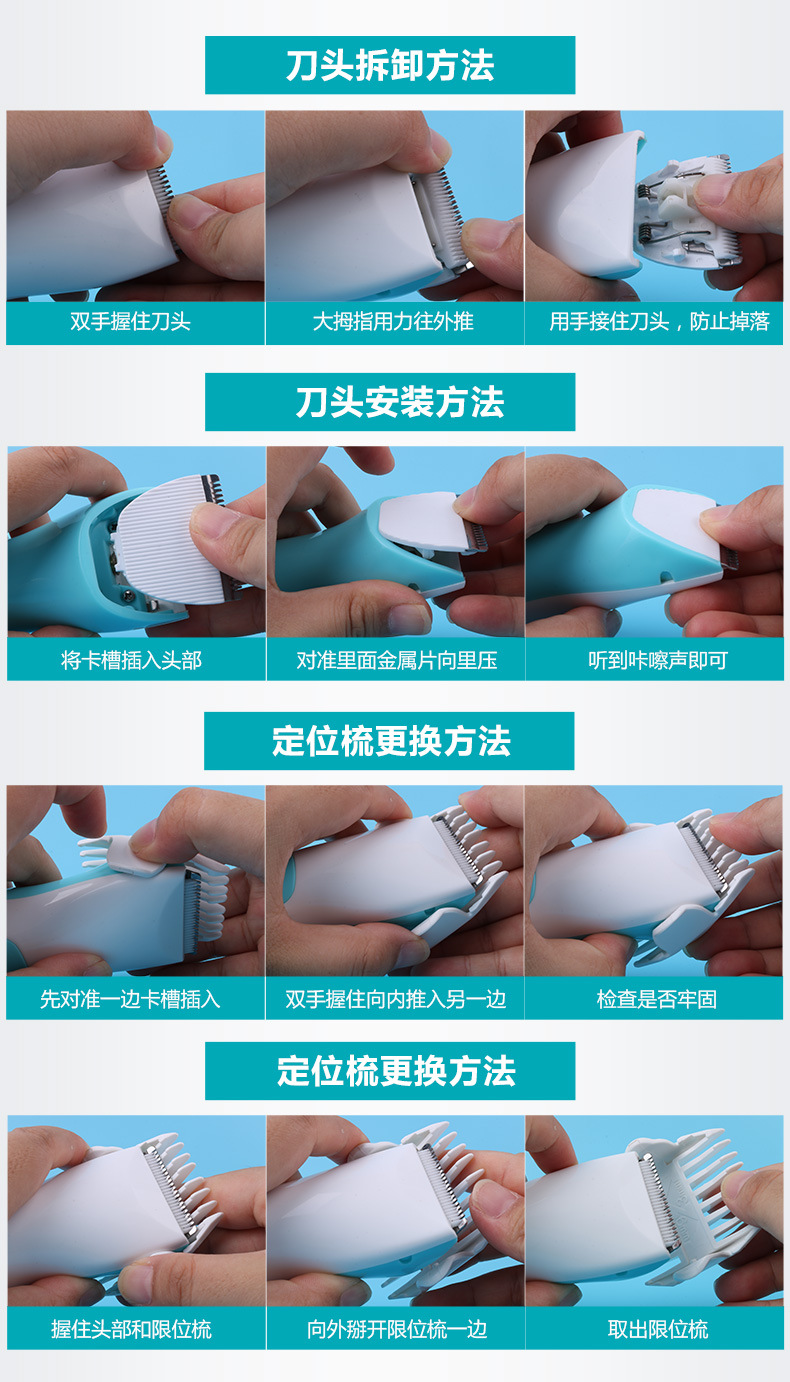 刀头拆卸方法

双手握住刀头

大拇指用力往外推

用手接住刀头，防止掉落

刀头安装方法

将卡槽插入头部

对准里面金属片向里压

听到咔嚓声即可

定位梳更换方法

先对准一边卡槽插入

双手握住向内推入另一边

检查是否牢固

定位梳更换方法

握住头部和限位梳

向外掰开限位梳一边

取出限位梳