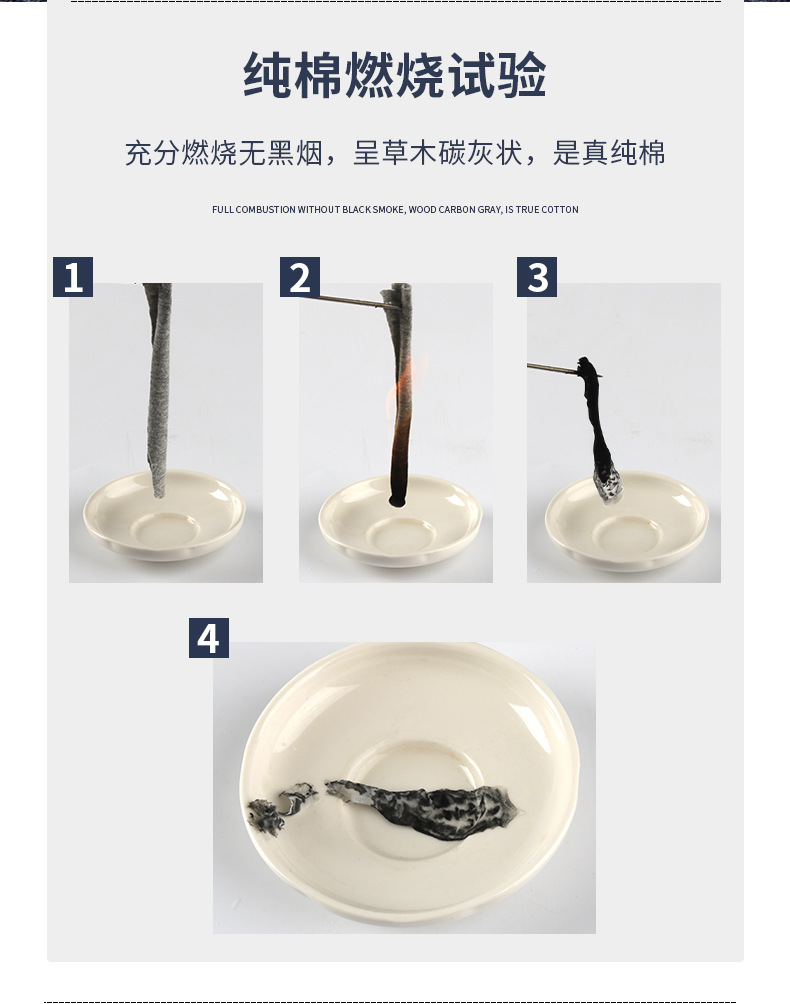 纯棉燃烧试验

充分燃烧无黑烟，呈草木碳灰状，是真纯棉

FULL COMBUSTION WITHOUT BLACK SMOKE, WOOD CARBON GRAY, IS TRUE COTTON

1

2

3

4