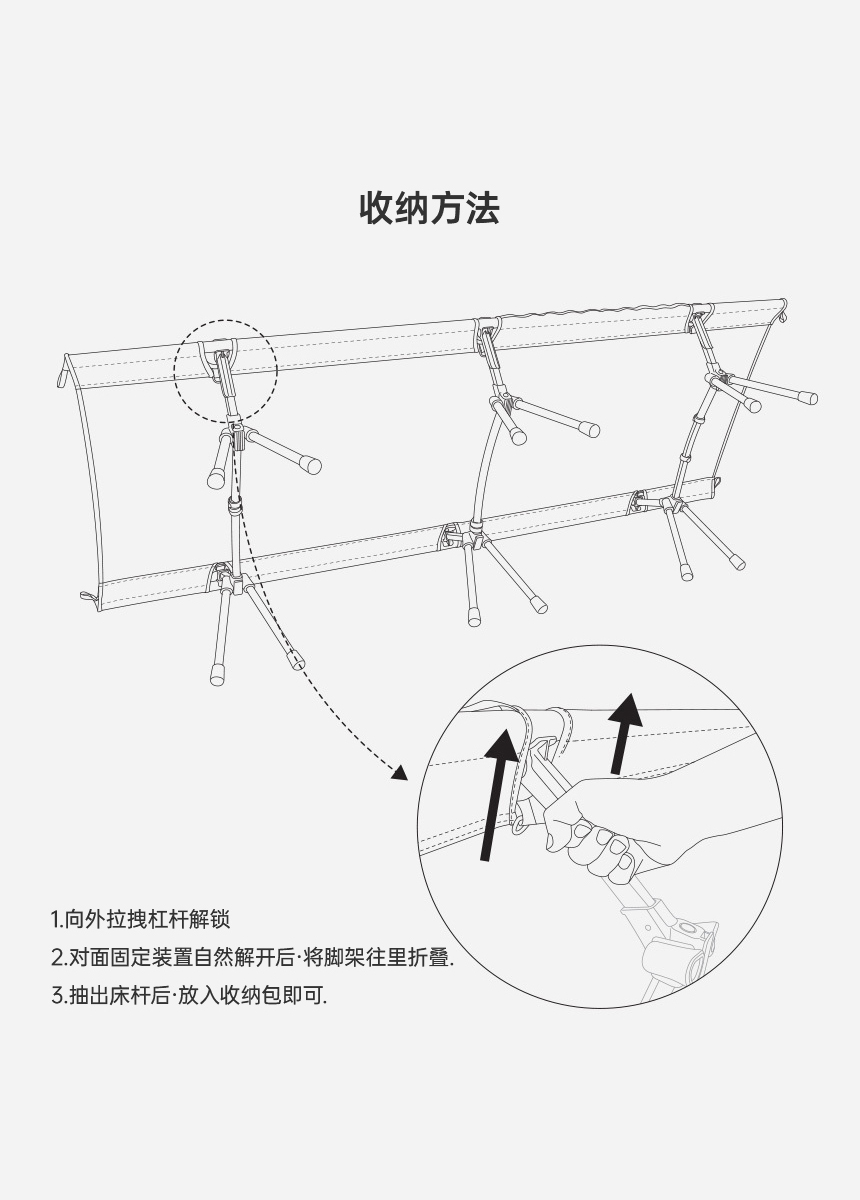 收纳方法

1.向外拉拽杠杆解锁

2.对面固定装置自然解开后·将脚架往里折叠.

3.抽出床杆后·放入收纳包即可.