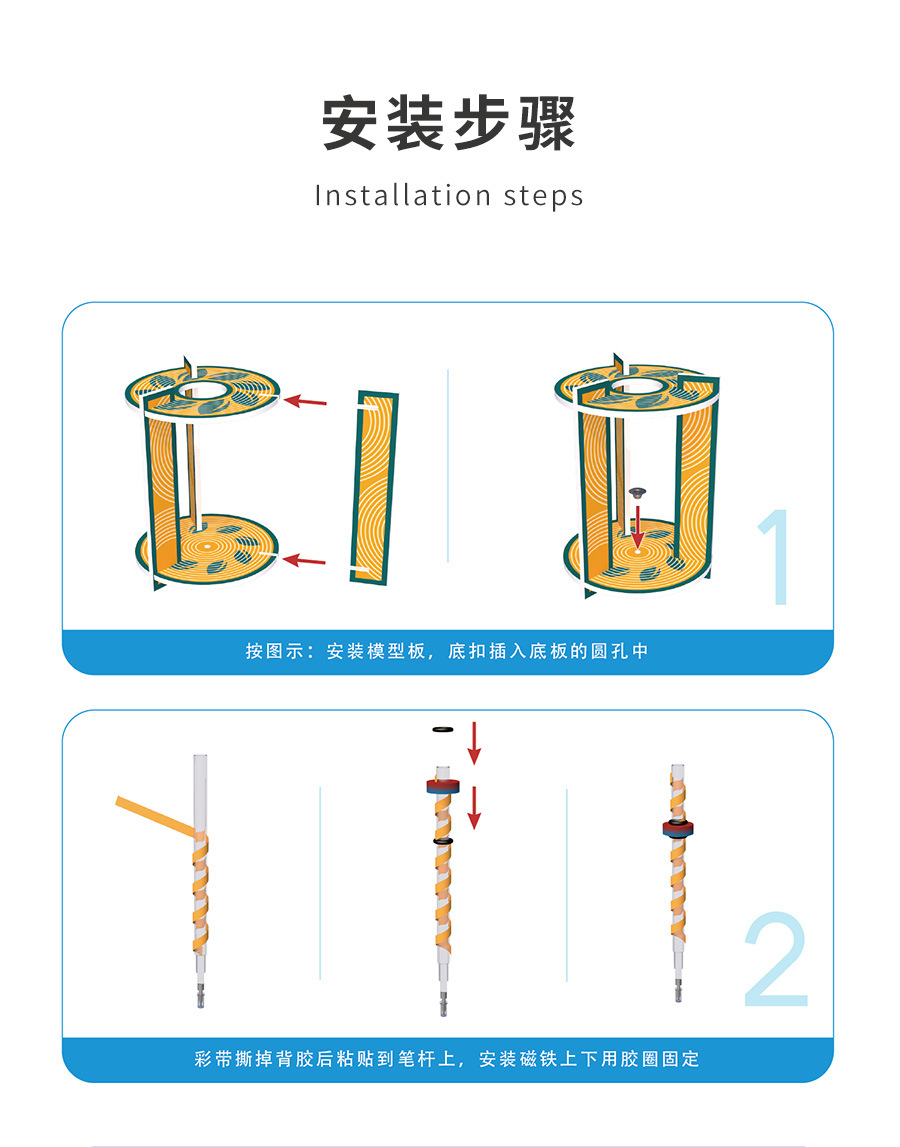 安装步骤

Installation steps

1

按图示：安装模型板，底扣插入底板的圆孔中

2

彩带撕掉背胶后粘贴到笔杆上，安装磁铁上下用胶圈固定