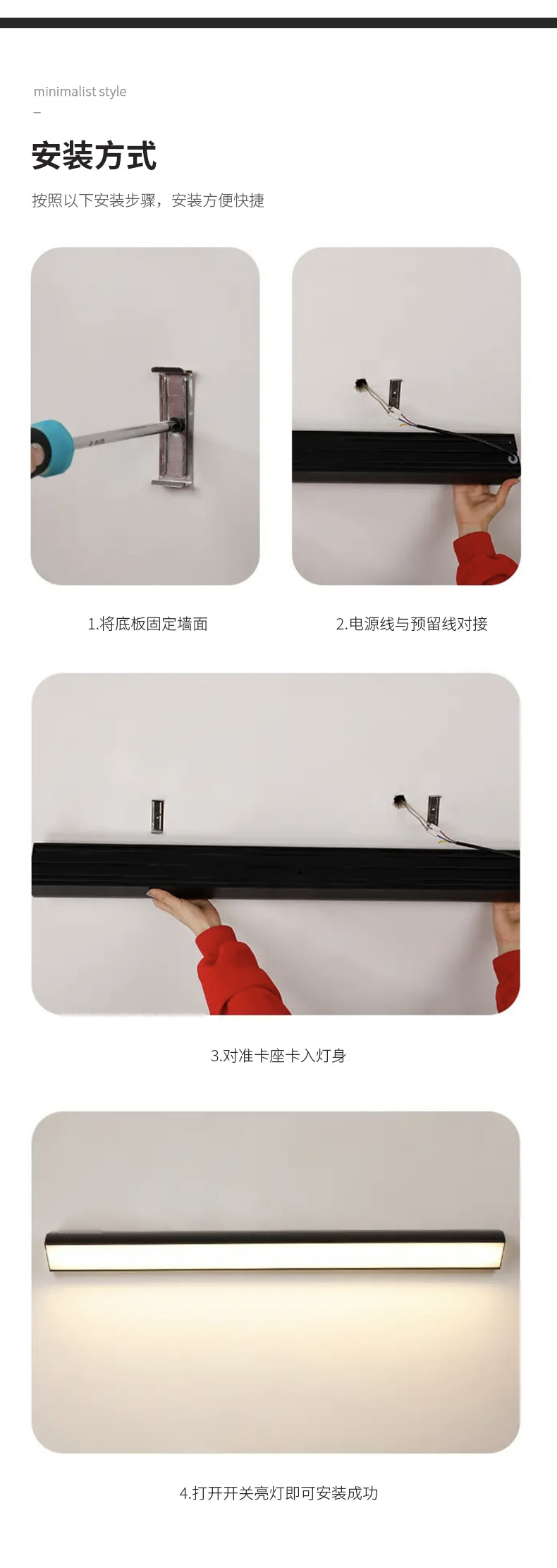 minimalist style

–

安装方式

按照以下安装步骤，安装方便快捷

1.将底板固定墙面

2.电源线与预留线对接

3.对准卡座卡入灯身

4.打开开关亮灯即可安装成功