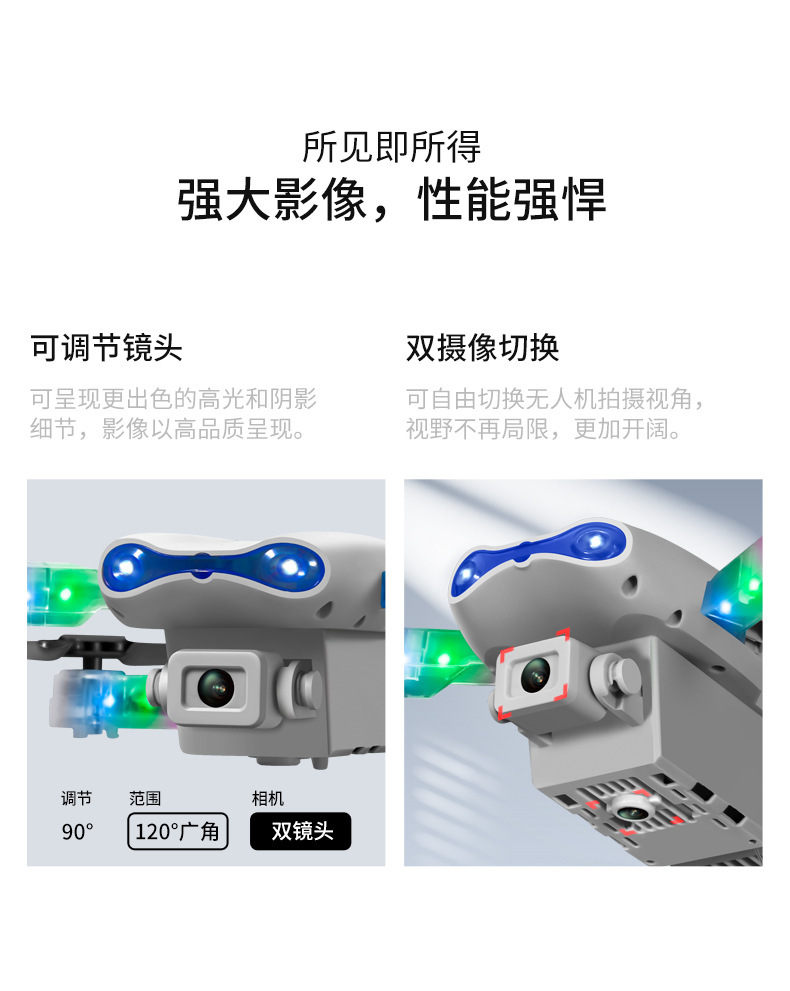 所见即所得
强大影像，性能强悍

可调节镜头
可呈现更出色的高光和阴影细节，影像以高品质呈现。

双摄像切换
可自由切换无人机拍摄视角，视野不再局限，更加开阔。

调节
90°

范围
120°广角

相机
双镜头