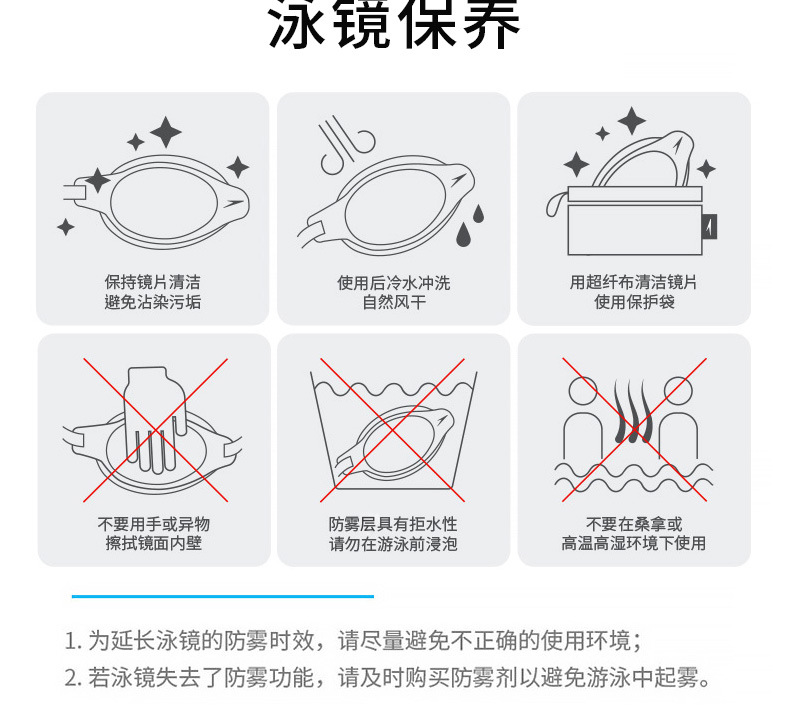 泳镜保养

保持镜片清洁
避免沾染污垢

使用后冷水冲洗
自然风干

用超纤布清洁镜片
使用保护袋

不要用手或异物
擦拭镜面内壁

防雾层具有拒水性
请勿在游泳前浸泡

不要在桑拿或
高温高湿环境下使用

1. 为延长泳镜的防雾时效，请尽量避免不正确的使用环境；
2. 若泳镜失去了防雾功能，请及时购买防雾剂以避免游泳中起雾。