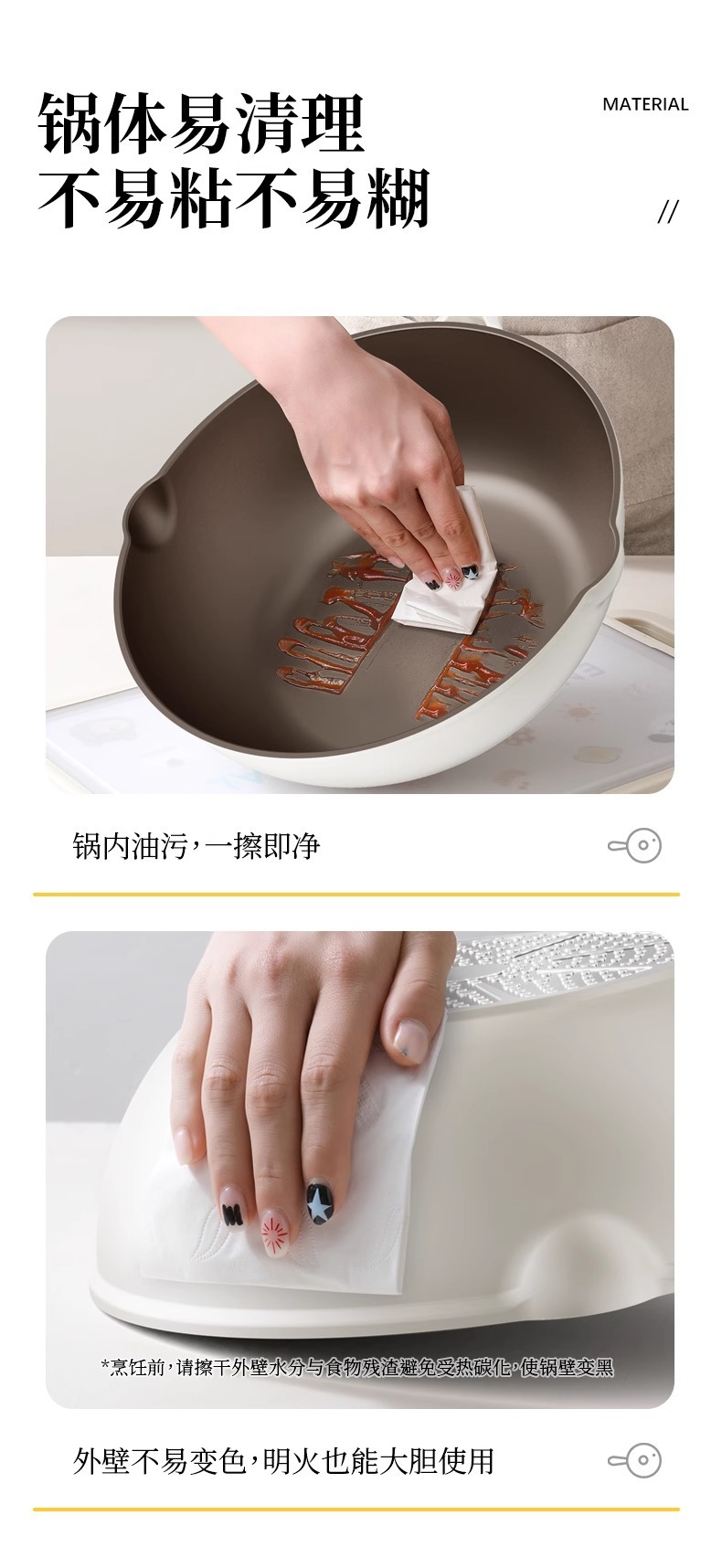 锅体易清理
不易粘不易糊

MATERIAL

//

锅内油污,一擦即净

*烹饪前,请擦干外壁水分与食物残渣避免受热碳化,使锅壁变黑

外壁不易变色,明火也能大胆使用