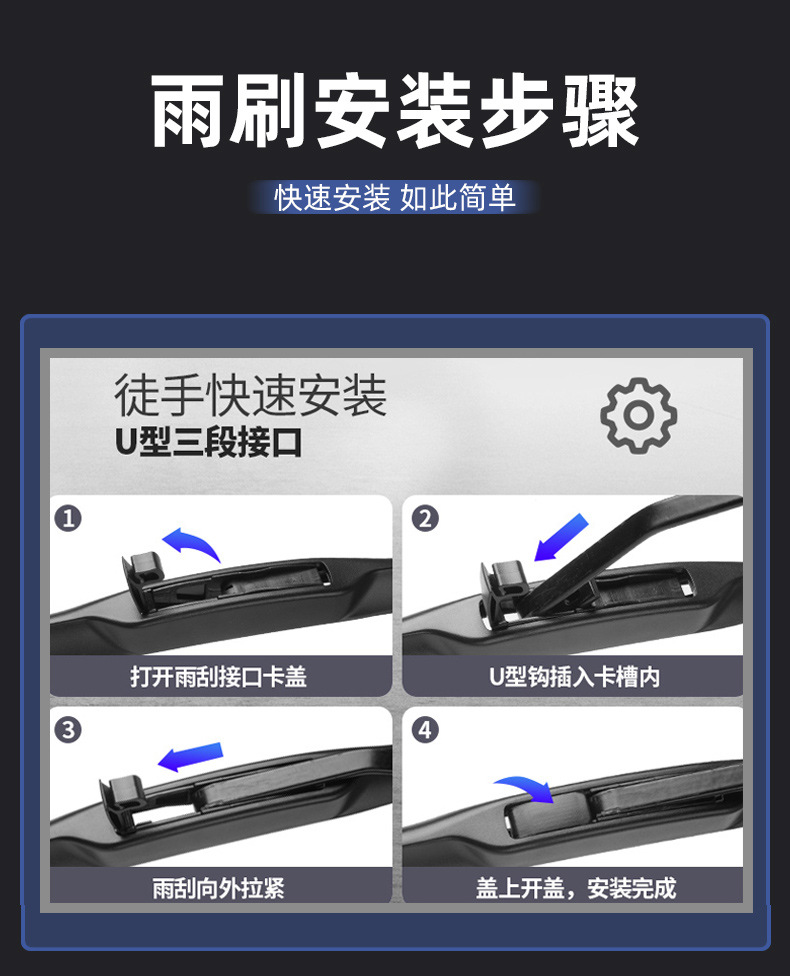 雨刷安装步骤

快速安装 如此简单

徒手快速安装
U型三段接口

1
打开雨刮接口卡盖

2
U型钩插入卡槽内

3
雨刮向外拉紧

4
盖上开盖，安装完成