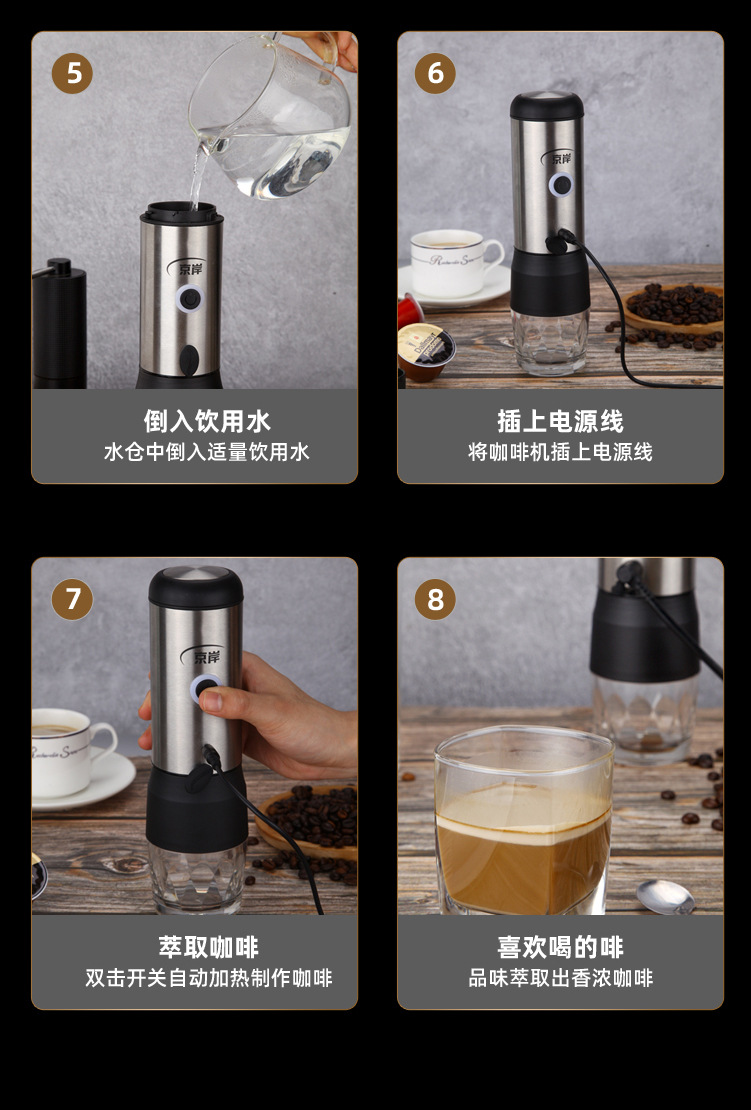 5

京岸

倒入饮用水
水仓中倒入适量饮用水

6

京岸

插上电源线
将咖啡机插上电源线

7

京岸

萃取咖啡
双击开关自动加热制作咖啡

8

喜欢喝的啡
品味萃取出香浓咖啡