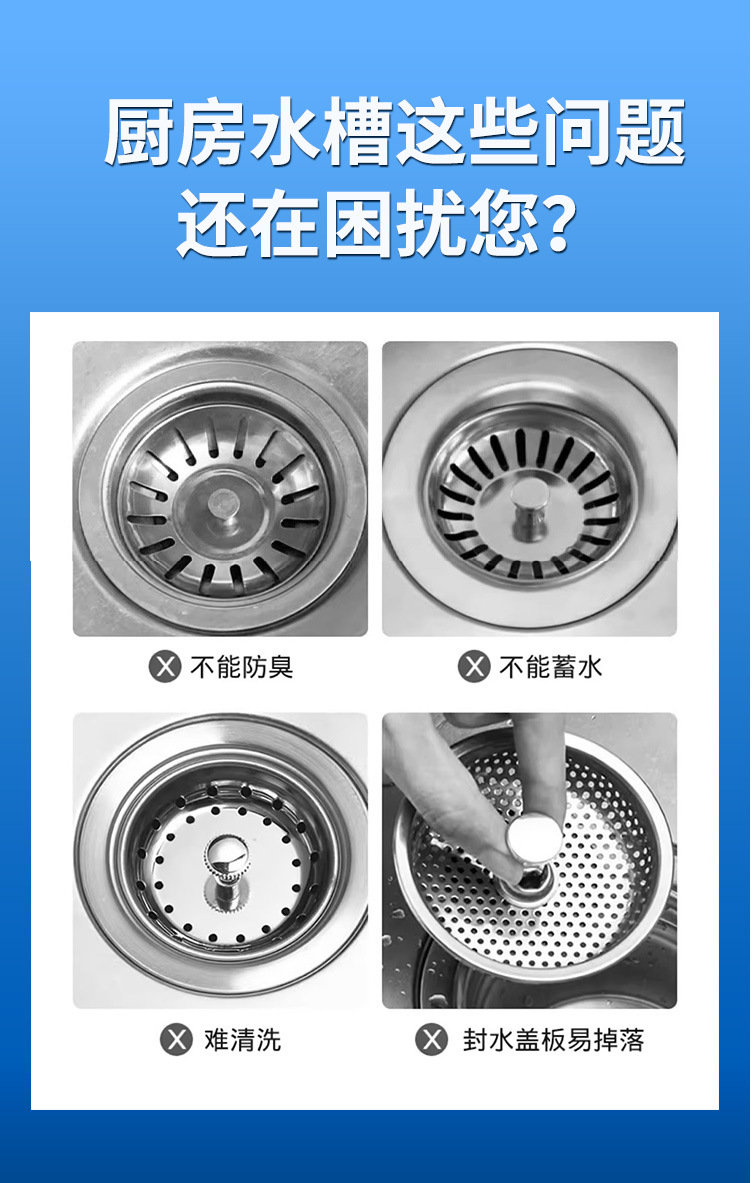 厨房水槽这些问题
还在困扰您？

不能防臭

不能蓄水

难清洗

封水盖板易掉落