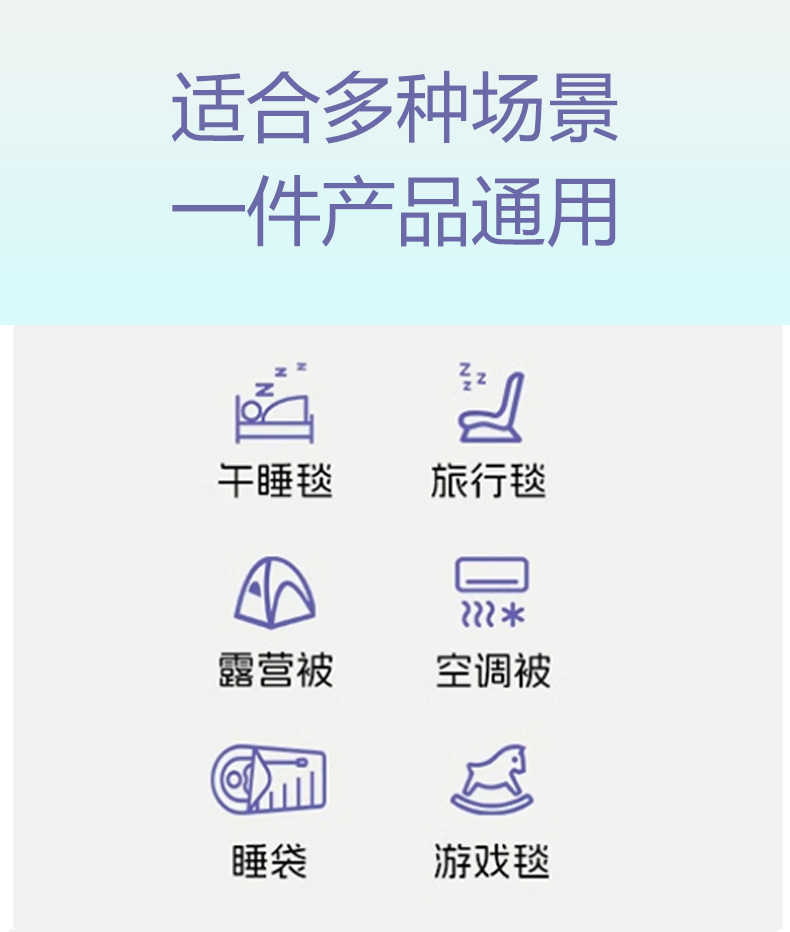 适合多种场景
一件产品通用

午睡毯

旅行毯

露营被

空调被

睡袋

游戏毯