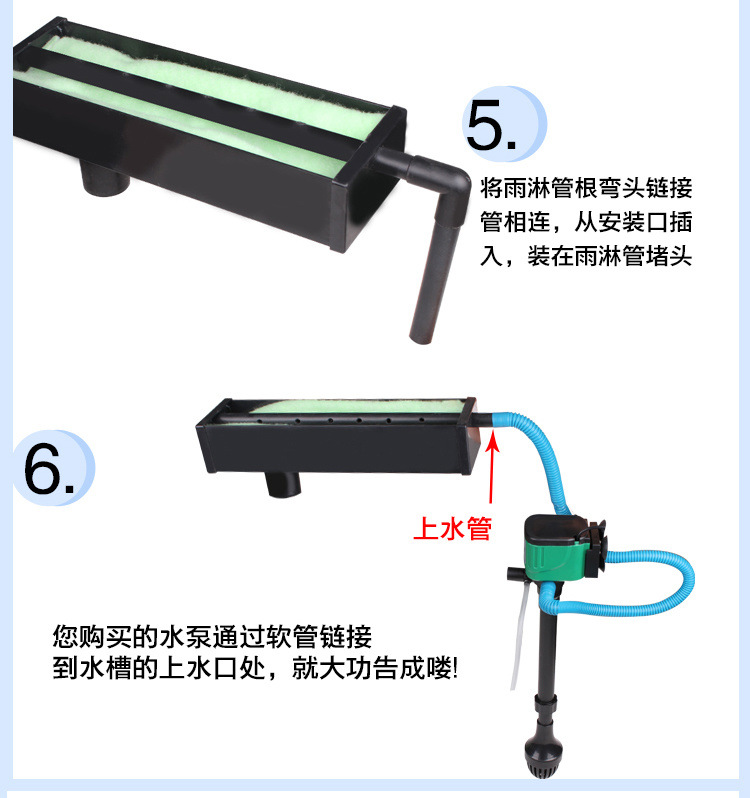 5.

将雨淋管根弯头链接管相连，从安装口插入，装在雨淋管堵头

6.

上水管

您购买的水泵通过软管链接到水槽的上水口处，就大功告成喽!