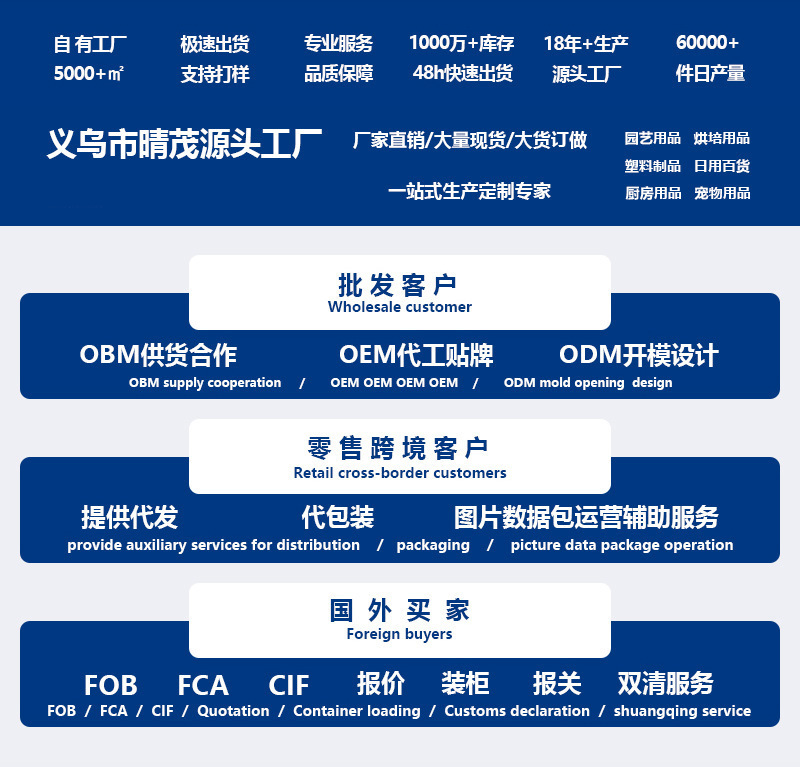 自有工厂
5000+㎡

极速出货
支持打样

专业服务
品质保障

1000万+库存
48h快速出货

18年+生产
源头工厂

60000+
件日产量

义乌市晴茂源头工厂

厂家直销/大量现货/大货订做

一站式生产定制专家

园艺用品 烘培用品
塑料制品 日用百货
厨房用品 宠物用品

批发客户
Wholesale customer

OBM供货合作 OEM代工贴牌 ODM开模设计
OBM supply cooperation / OEM OEM OEM OEM / ODM mold opening design

零售跨境客户
Retail cross-border customers

提供代发 代包装 图片数据包运营辅助服务
provide auxiliary services for distribution / packaging / picture data package operation

国外买家
Foreign buyers

FOB FCA CIF 报价 装柜 报关 双清服务
FOB / FCA / CIF / Quotation / Container loading / Customs declaration / shuangqing service