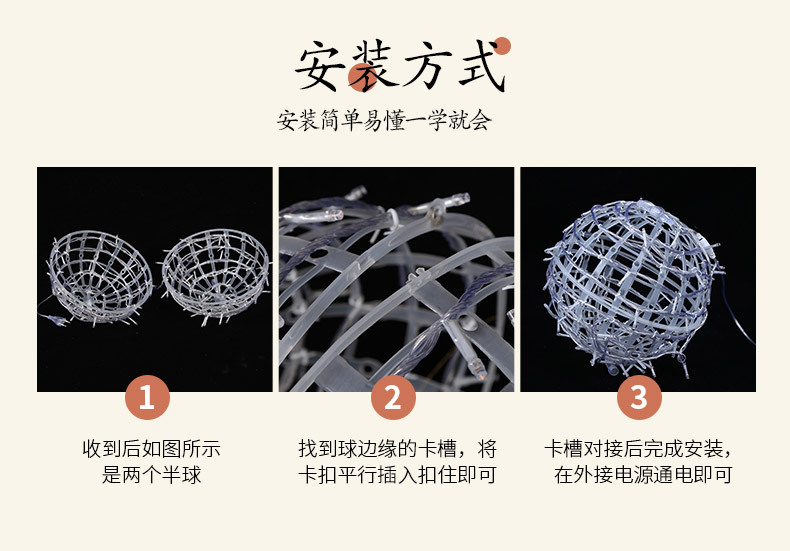 安装方式

安装简单易懂一学就会

1

收到后如图所示
是两个半球

2

找到球边缘的卡槽，将
卡扣平行插入扣住即可

3

卡槽对接后完成安装，
在外接电源通电即可