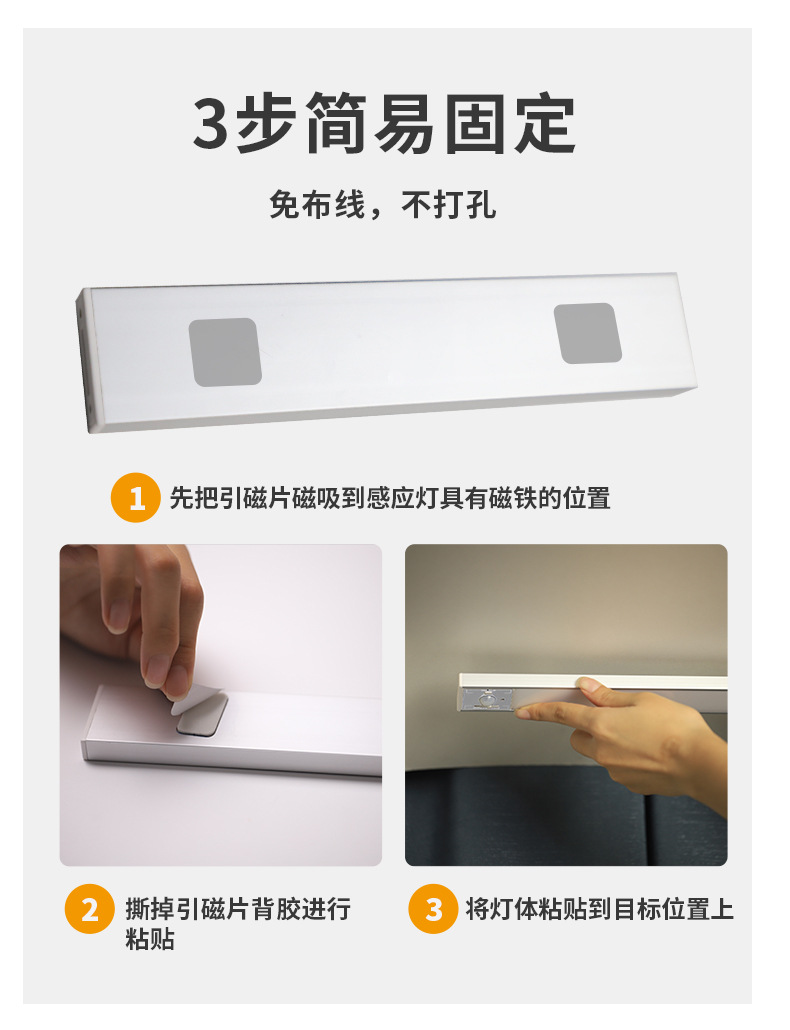 3步简易固定

免布线，不打孔

1 先把引磁片磁吸到感应灯具有磁铁的位置

2 撕掉引磁片背胶进行粘贴

3 将灯体粘贴到目标位置上