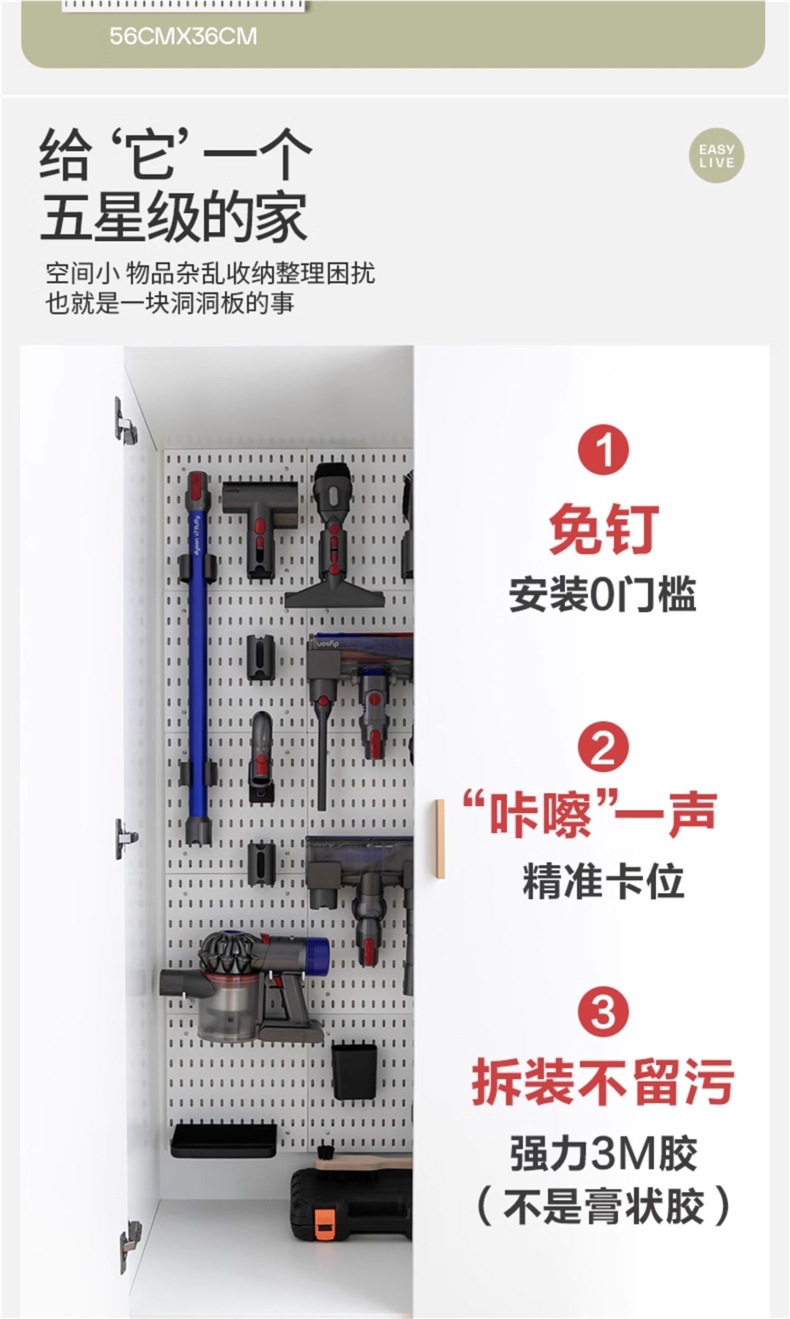 56CMX36CM

给‘它’一个
五星级的家

EASY
LIVE

空间小 物品杂乱收纳整理困扰
也就是一块洞洞板的事

1
免钉
安装0门槛

2
“咔嚓”一声
精准卡位

3
拆装不留污
强力3M胶
（不是膏状胶）