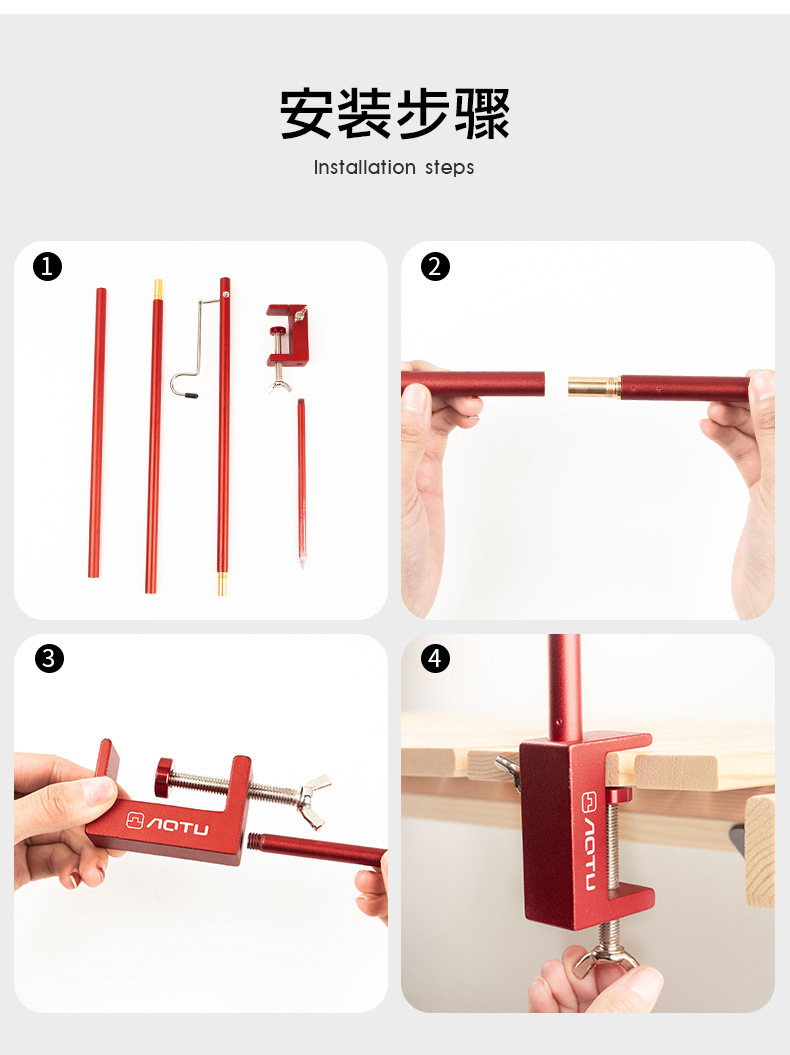 安装步骤
Installation steps

1

2

3
AOTU

4
AOTU