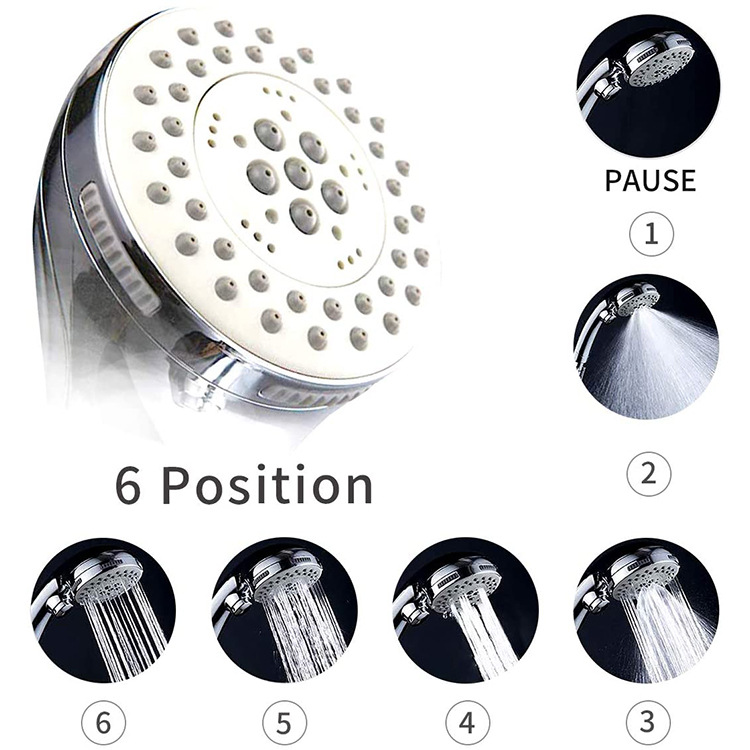 PAUSE

1

2

6 Position

6

5

4

3