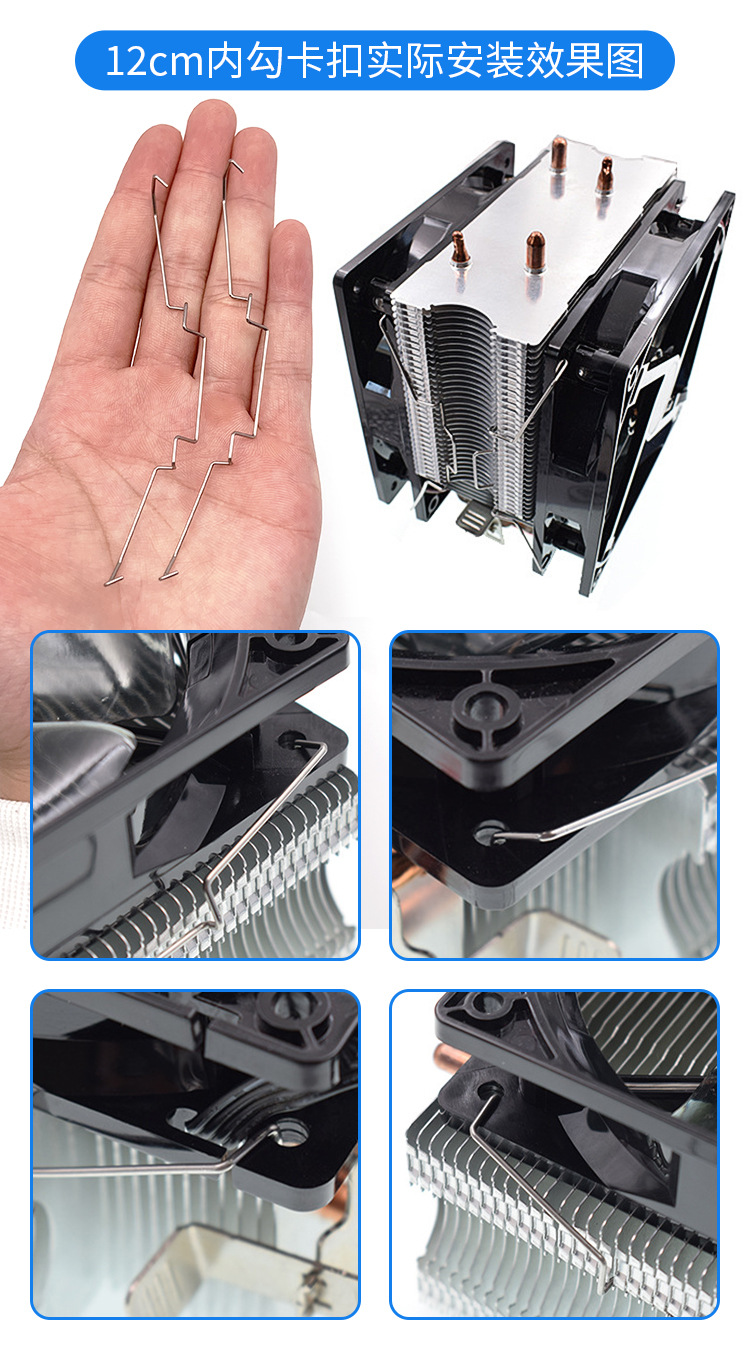 12cm内勾卡扣实际安装效果图