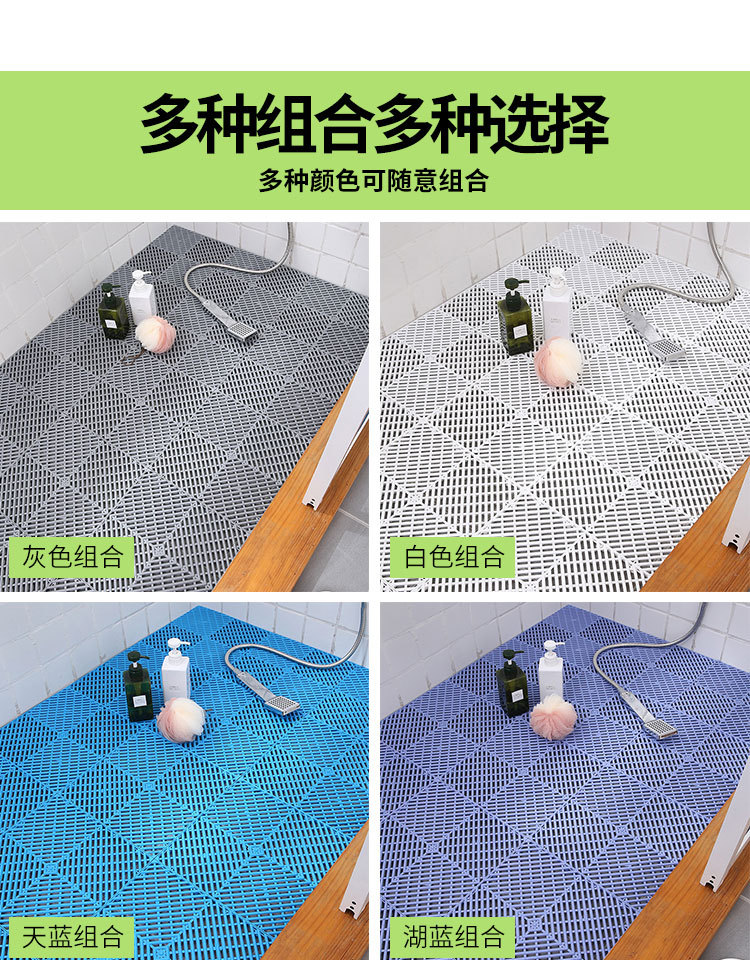 多种组合多种选择

多种颜色可随意组合

灰色组合

白色组合

天蓝组合

湖蓝组合