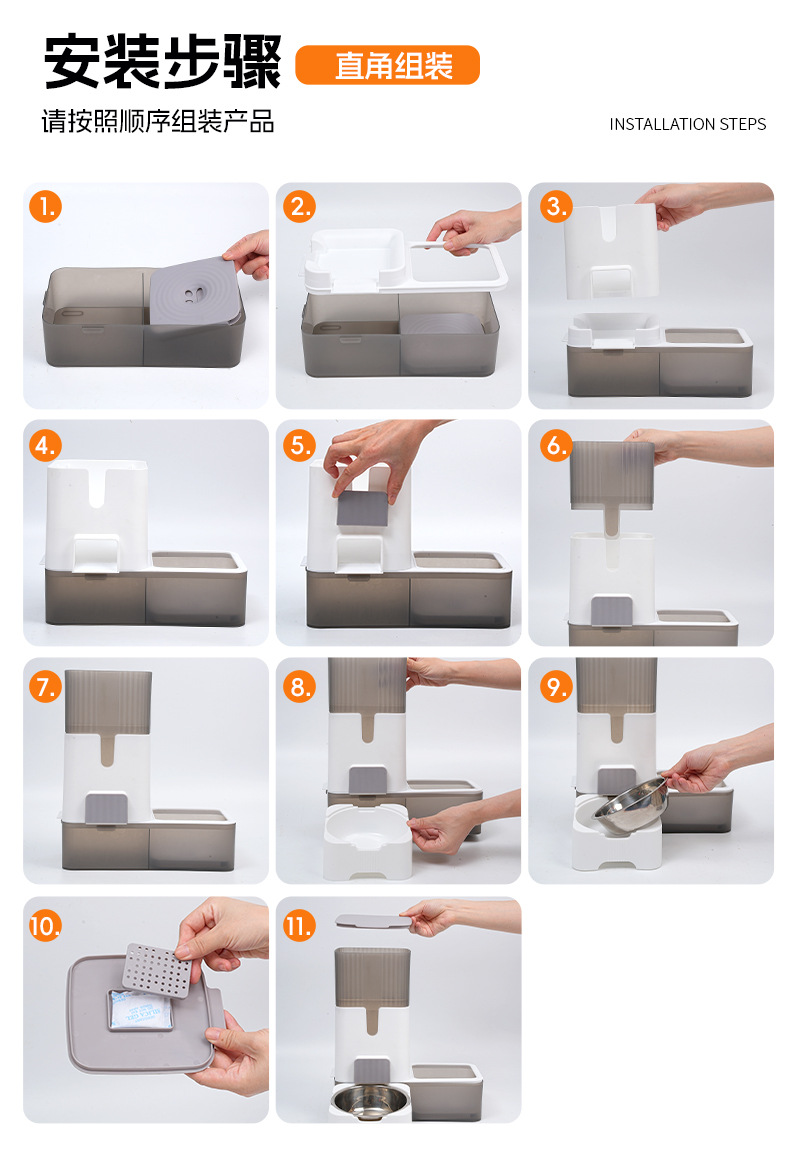 安装步骤 直角组装

请按照顺序组装产品

INSTALLATION STEPS

1.

2.

3.

4.

5.

6.

7.

8.

9.

10.

11.