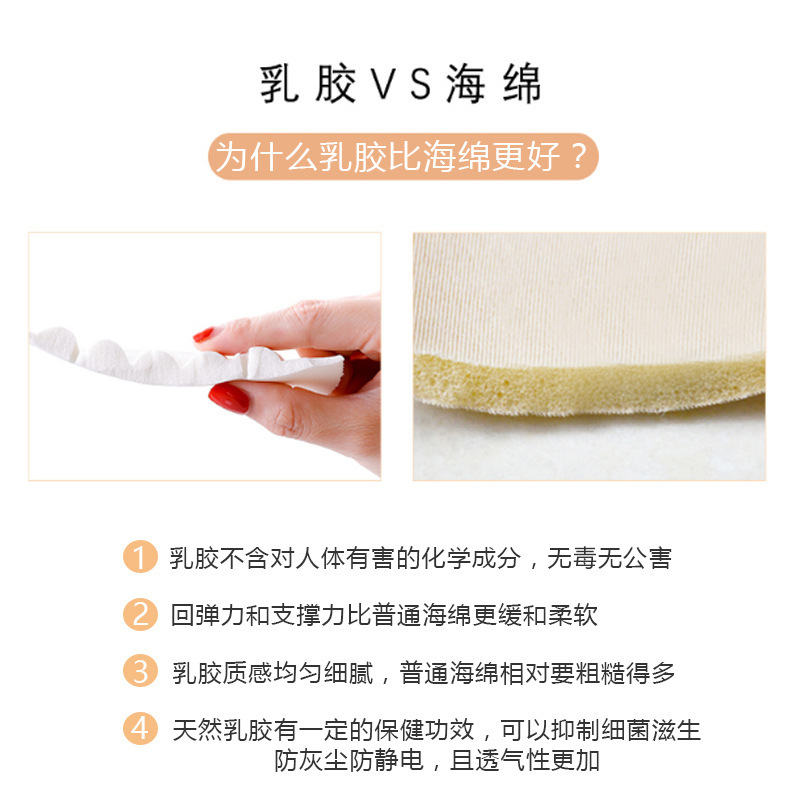 乳胶VS海绵

为什么乳胶比海绵更好？

1 乳胶不含对人体有害的化学成分，无毒无公害

2 回弹力和支撑力比普通海绵更缓和柔软

3 乳胶质感均匀细腻，普通海绵相对要粗糙得多

4 天然乳胶有一定的保健功效，可以抑制细菌滋生防灰尘防静电，且透气性更加