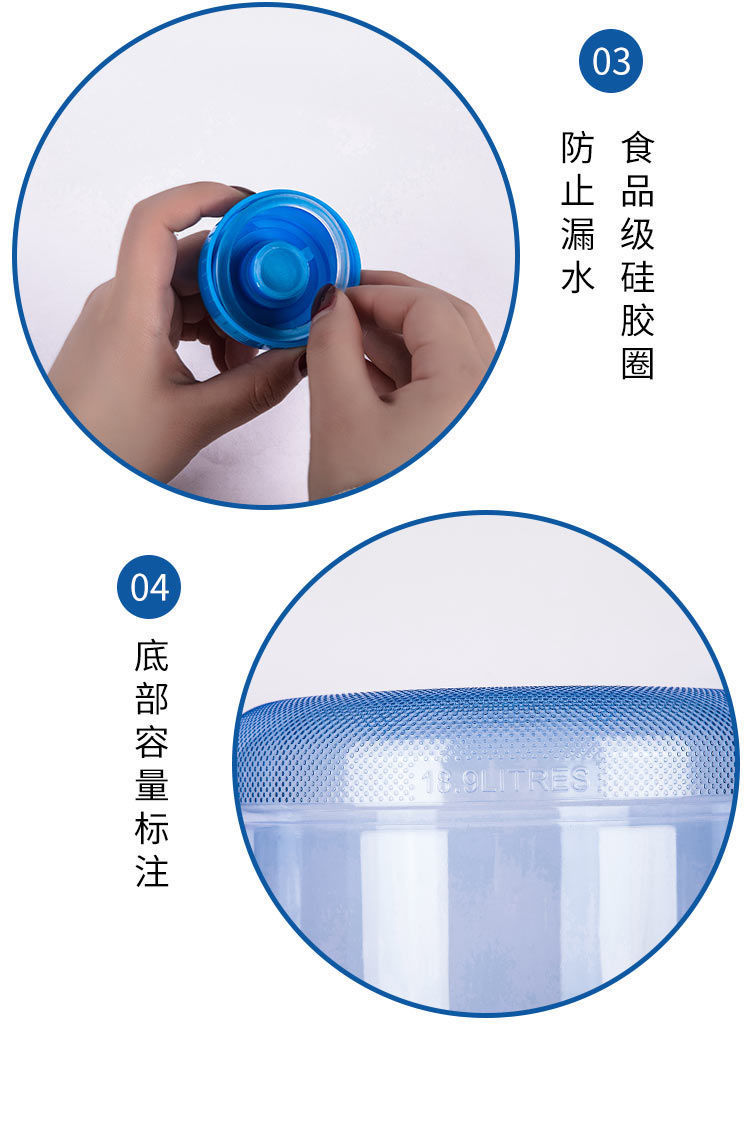 03

食品级硅胶圈

防止漏水

04

底部容量标注

18.9LITRES