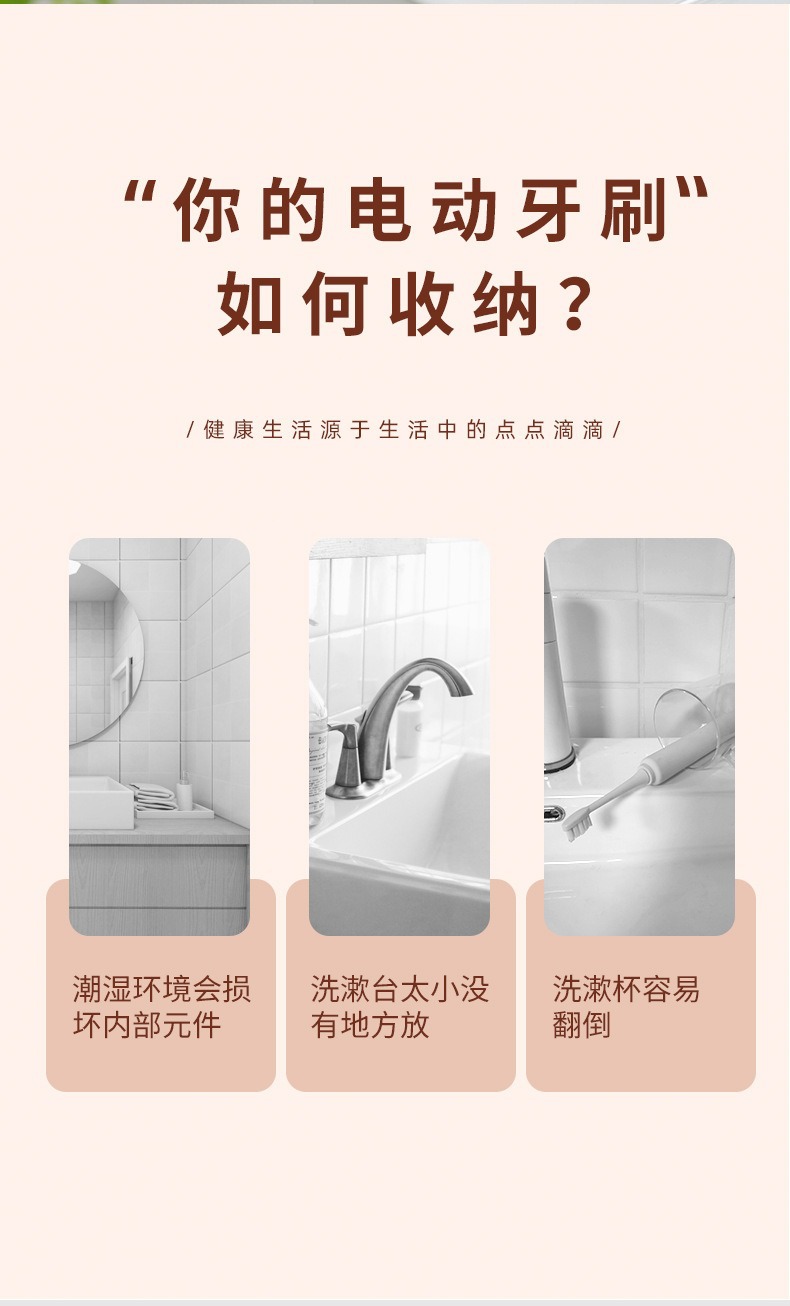 “你的电动牙刷”
如何收纳？

/健康生活源于生活中的点点滴滴/

潮湿环境会损坏内部元件

洗漱台太小没有地方放

洗漱杯容易翻倒