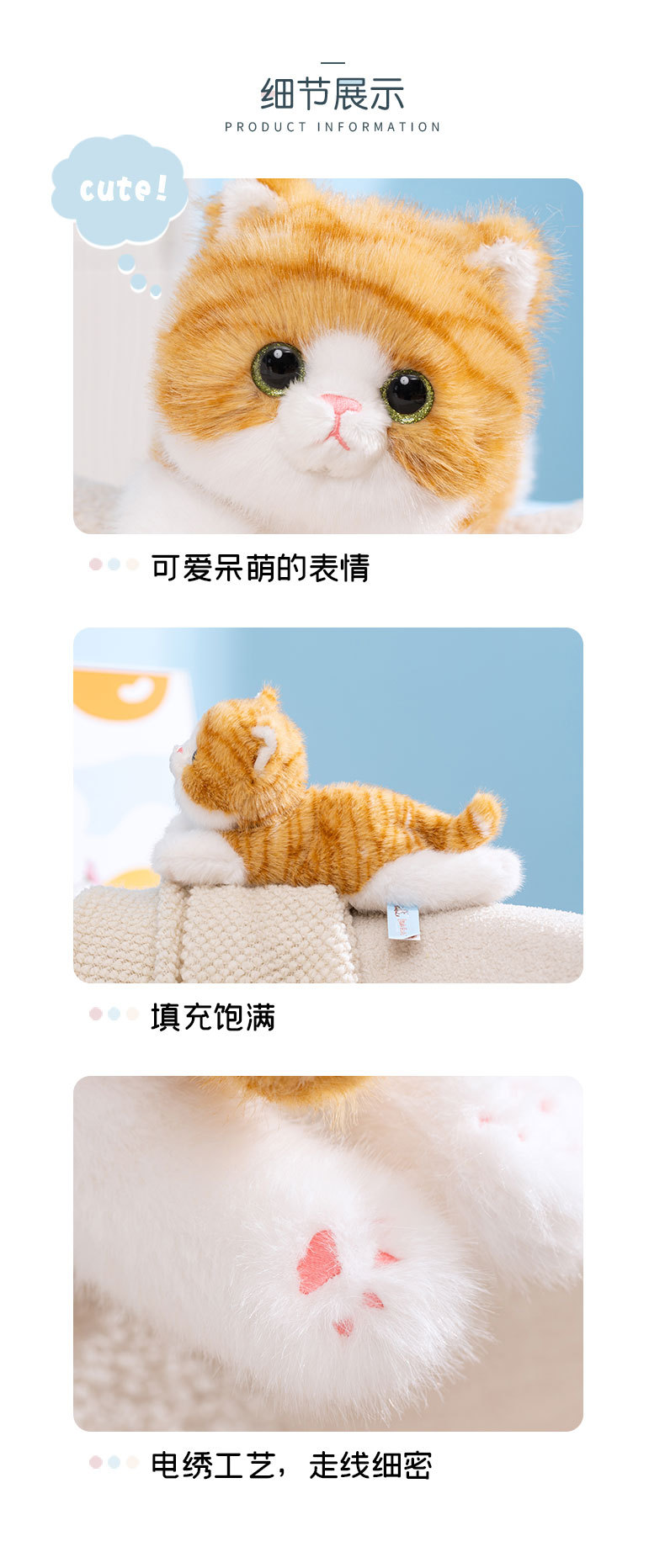 细节展示
PRODUCT INFORMATION

cute!

可爱呆萌的表情

填充饱满

电绣工艺，走线细密