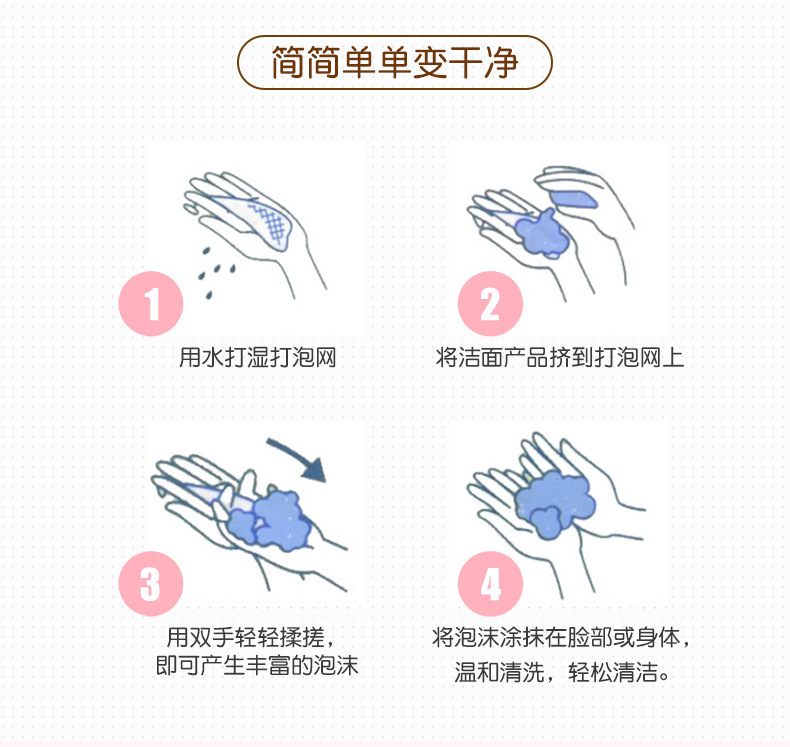 简简单单变干净

1

用水打湿打泡网

2

将洁面产品挤到打泡网上

3

用双手轻轻揉搓，
即可产生丰富的泡沫

4

将泡沫涂抹在脸部或身体，
温和清洗，轻松清洁。