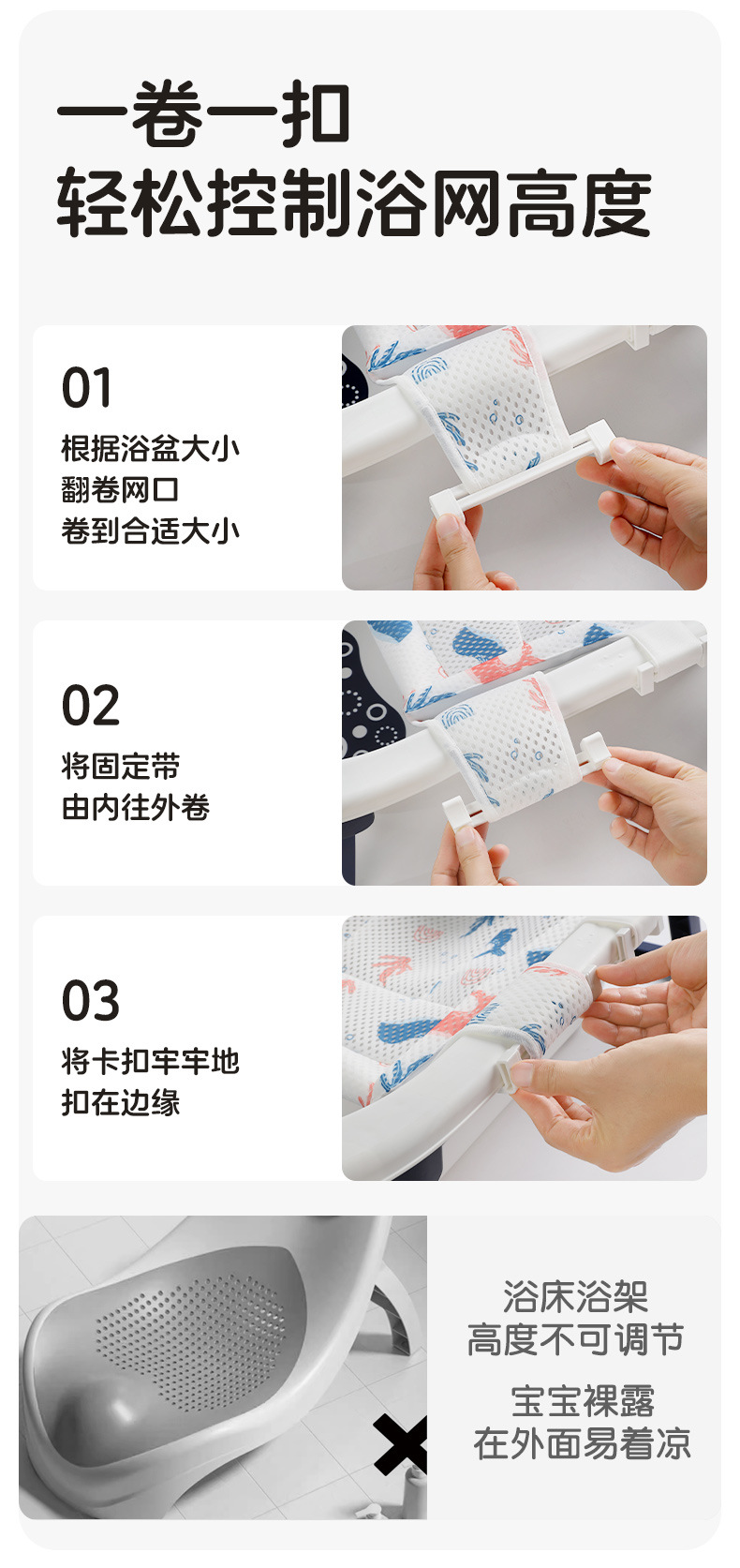 一卷一扣
轻松控制浴网高度

01
根据浴盆大小
翻卷网口
卷到合适大小

02
将固定带
由内往外卷

03
将卡扣牢牢地
扣在边缘

浴床浴架
高度不可调节

宝宝裸露
在外面易着凉