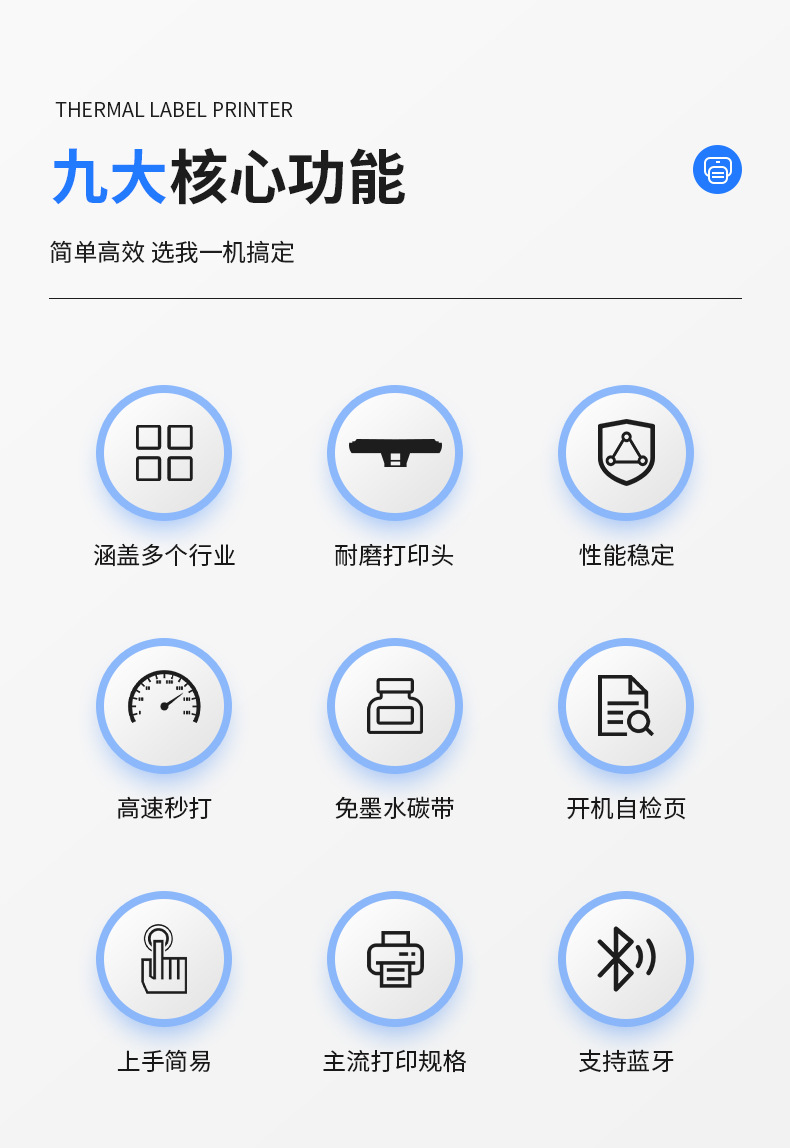 THERMAL LABEL PRINTER

九大核心功能

简单高效 选我一机搞定

涵盖多个行业

耐磨打印头

性能稳定

高速秒打

免墨水碳带

开机自检页

上手简易

主流打印规格

支持蓝牙