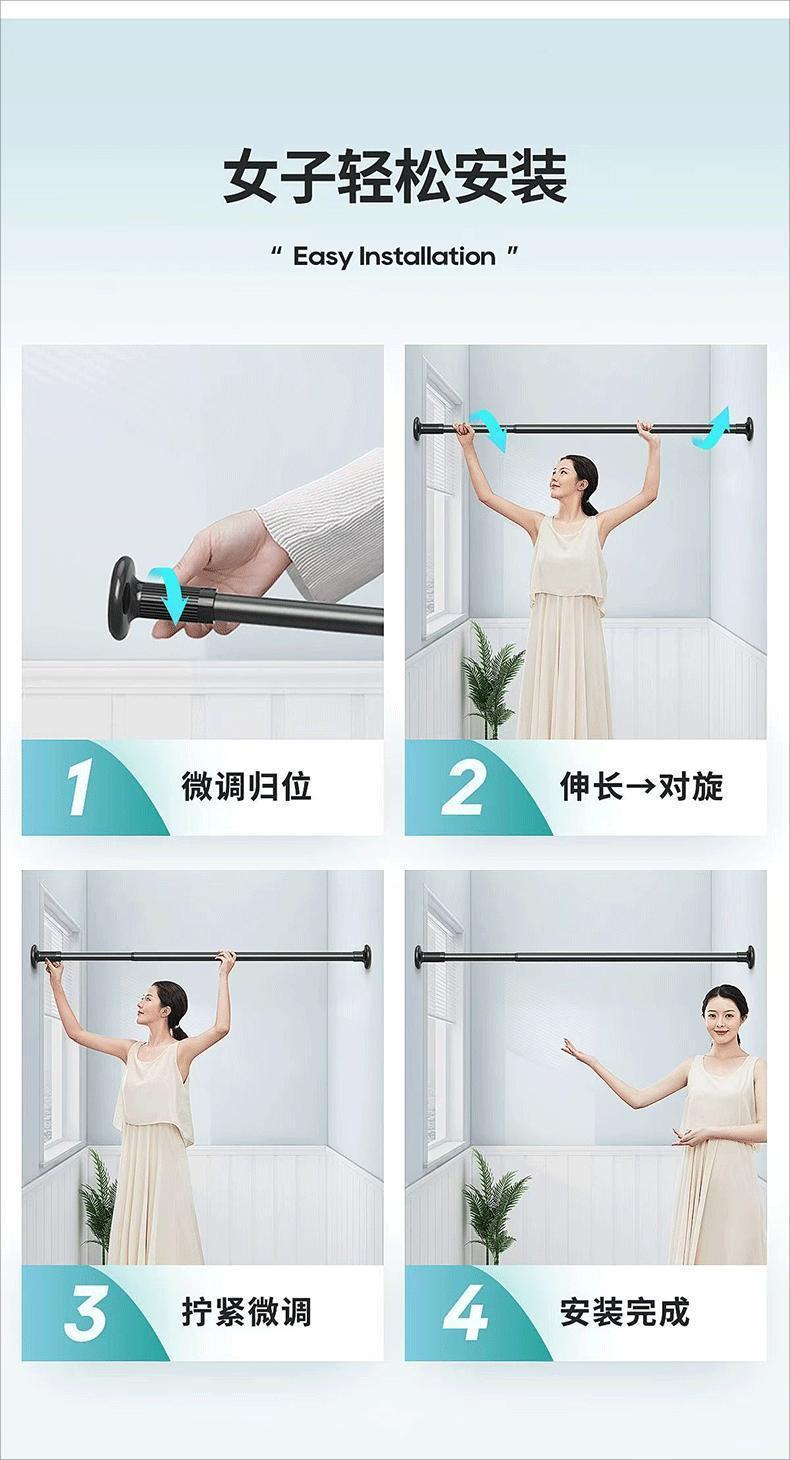 女子轻松安装

“ Easy Installation ”

1 微调归位

2 伸长→对旋

3 拧紧微调

4 安装完成