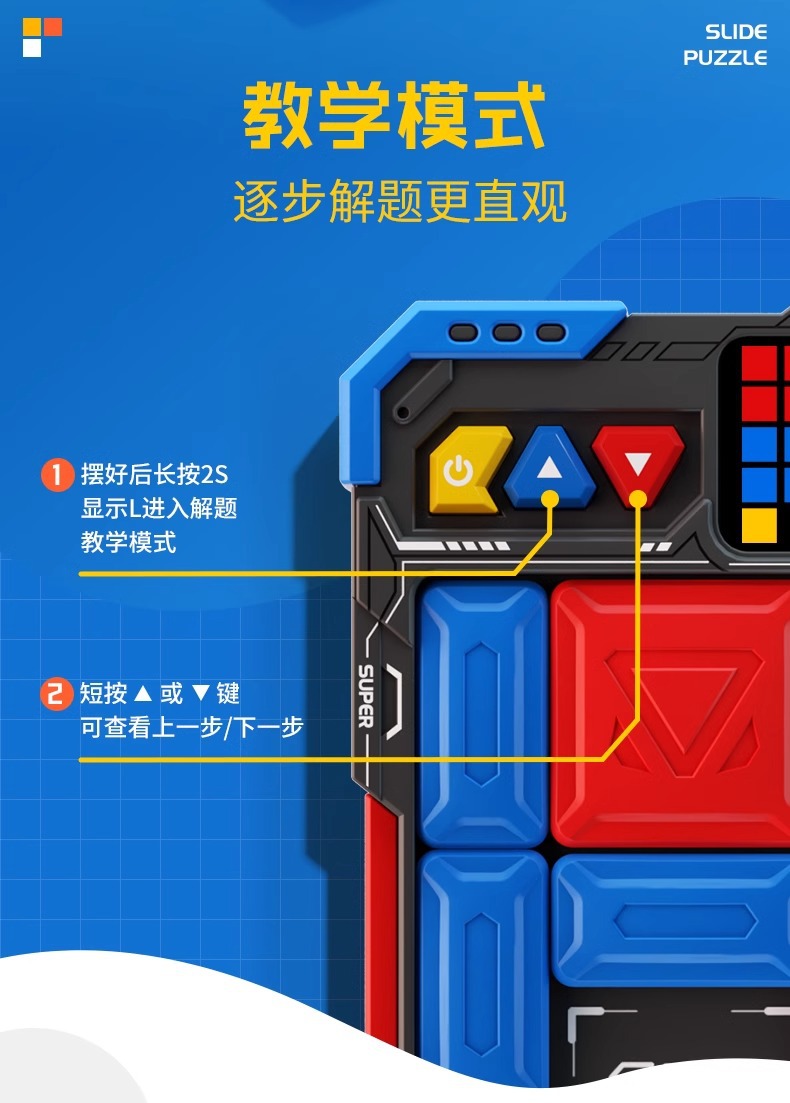 SLIDE
PUZZLE

教学模式

逐步解题更直观

1 摆好后长按2S 显示L进入解题 教学模式

2 短按 ▲ 或 ▼ 键 可查看上一步/下一步

SUPER