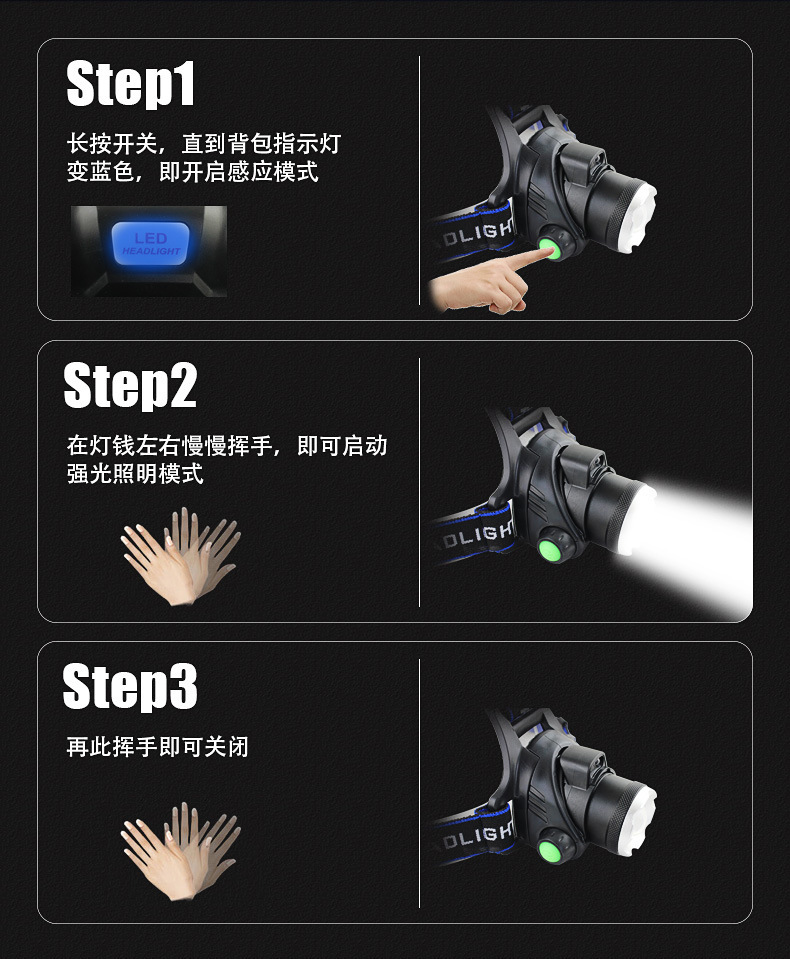 Step1

长按开关，直到背包指示灯变蓝色，即开启感应模式

LED
HEADLIGHT

DLIGH

Step2

在灯钱左右慢慢挥手，即可启动强光照明模式

DLIGH

Step3

再此挥手即可关闭

DLIGH