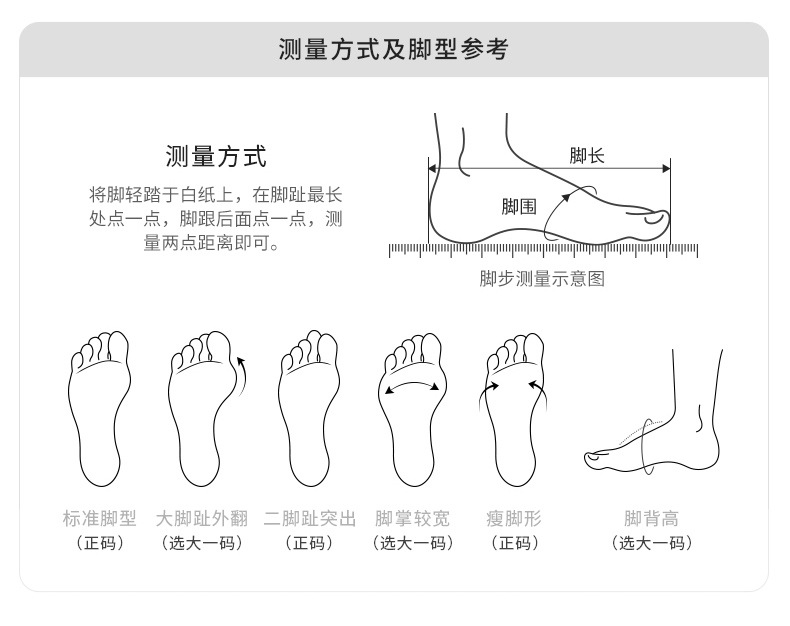 测量方式及脚型参考

测量方式

将脚轻踏于白纸上，在脚趾最长处点一点，脚跟后面点一点，测量两点距离即可。

脚长

脚围

脚步测量示意图

标准脚型
（正码）

大脚趾外翻
（选大一码）

二脚趾突出
（正码）

脚掌较宽
（选大一码）

瘦脚形
（正码）

脚背高
（选大一码）