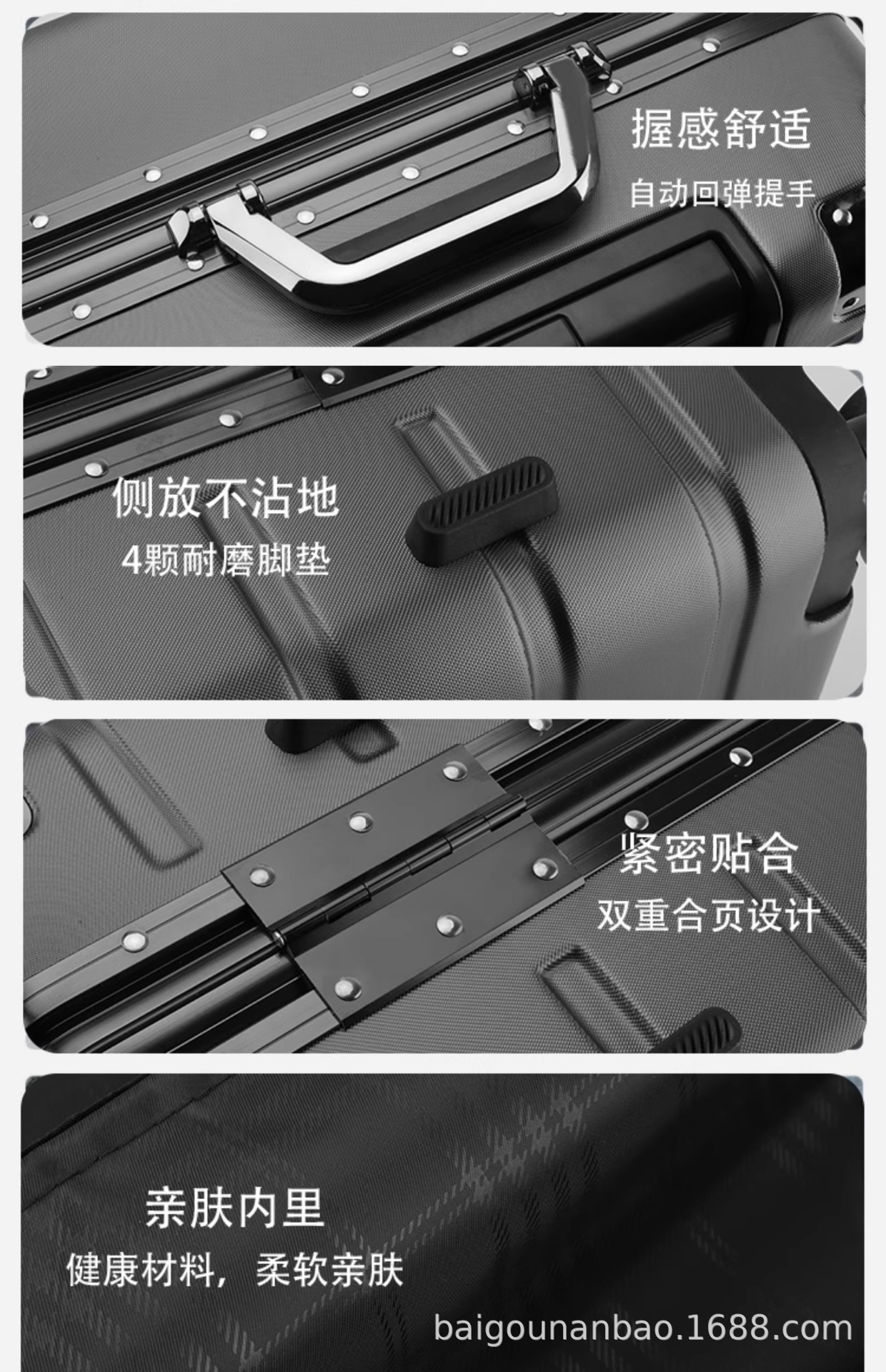 握感舒适
自动回弹提手

侧放不沾地
4颗耐磨脚垫

紧密贴合
双重合页设计

亲肤内里
健康材料，柔软亲肤

baigounanbao.1688.com