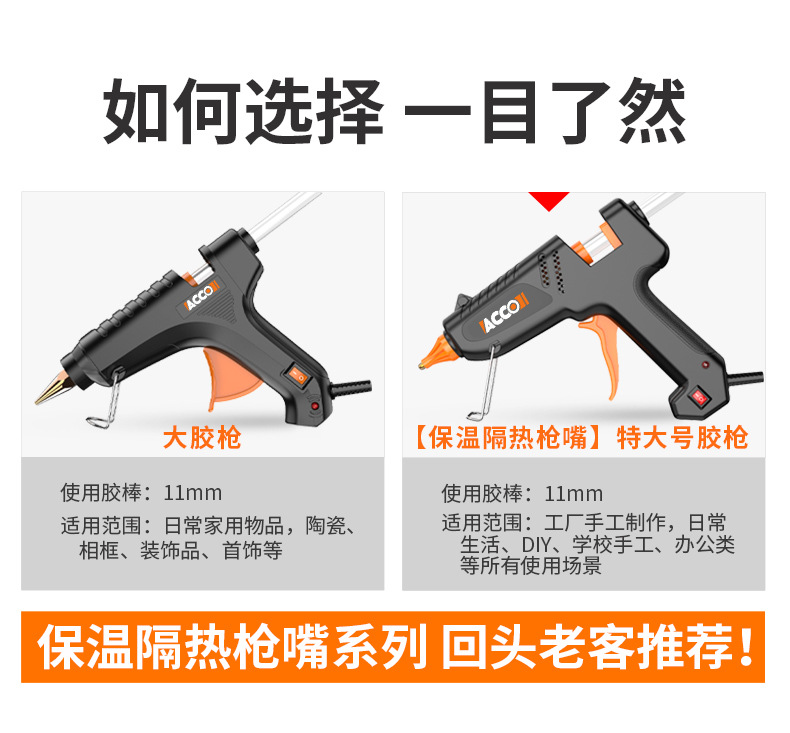 如何选择 一目了然

ACCO

大胶枪

使用胶棒：11mm

适用范围：日常家用物品，陶瓷、相框、装饰品、首饰等

ACCO

【保温隔热枪嘴】特大号胶枪

使用胶棒：11mm

适用范围：工厂手工制作，日常生活、DIY、学校手工、办公类等所有使用场景

保温隔热枪嘴系列 回头老客推荐！