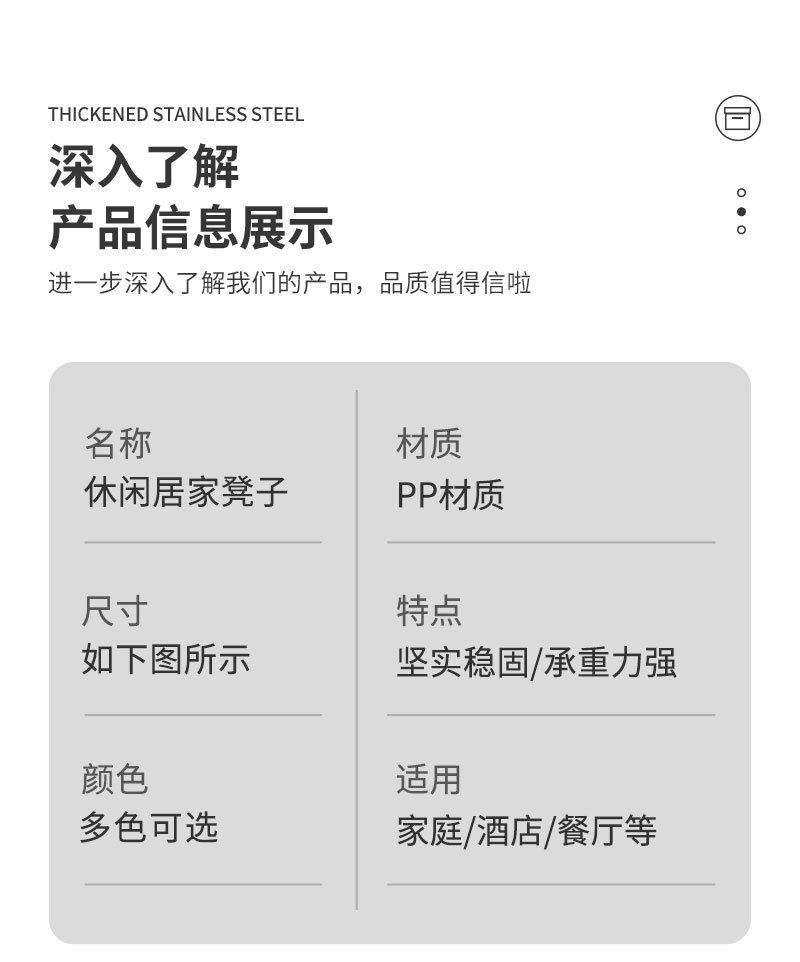 THICKENED STAINLESS STEEL

深入了解
产品信息展示

进一步深入了解我们的产品，品质值得信啦

名称
休闲居家凳子

尺寸
如下图所示

颜色
多色可选

材质
PP材质

特点
坚实稳固/承重力强

适用
家庭/酒店/餐厅等